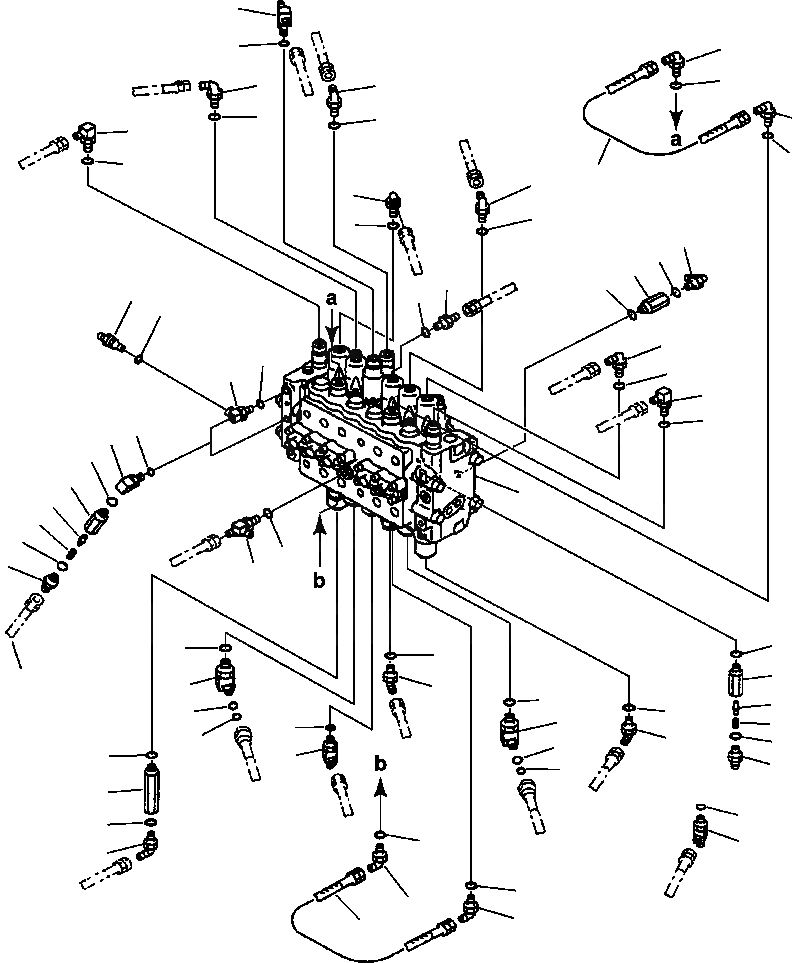 a
a
b
b