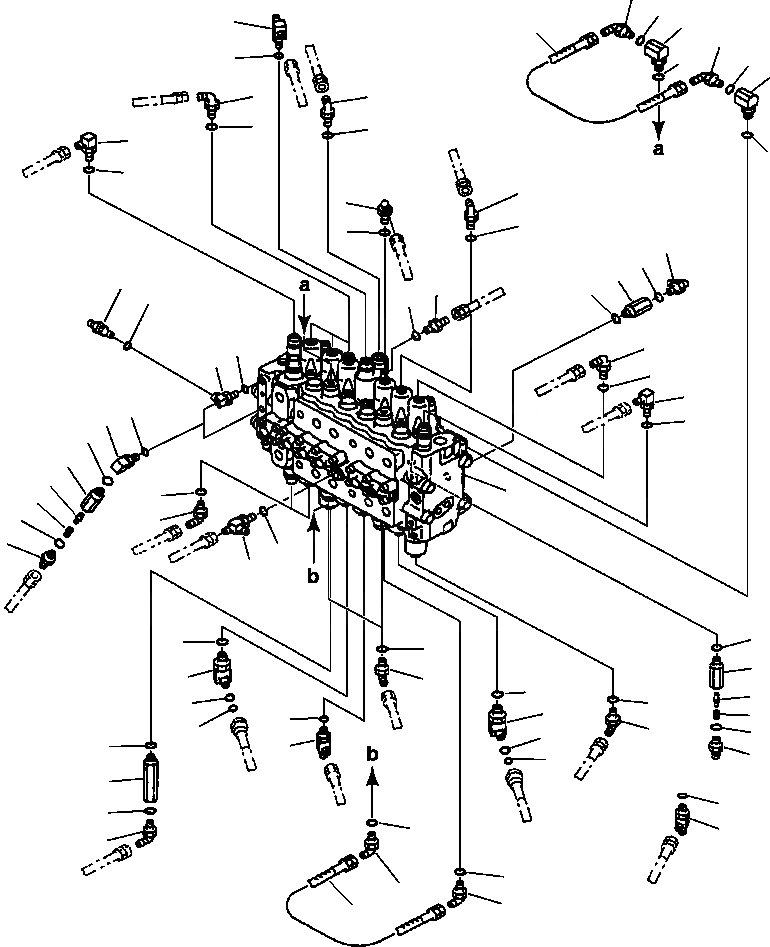 a
a
b
b