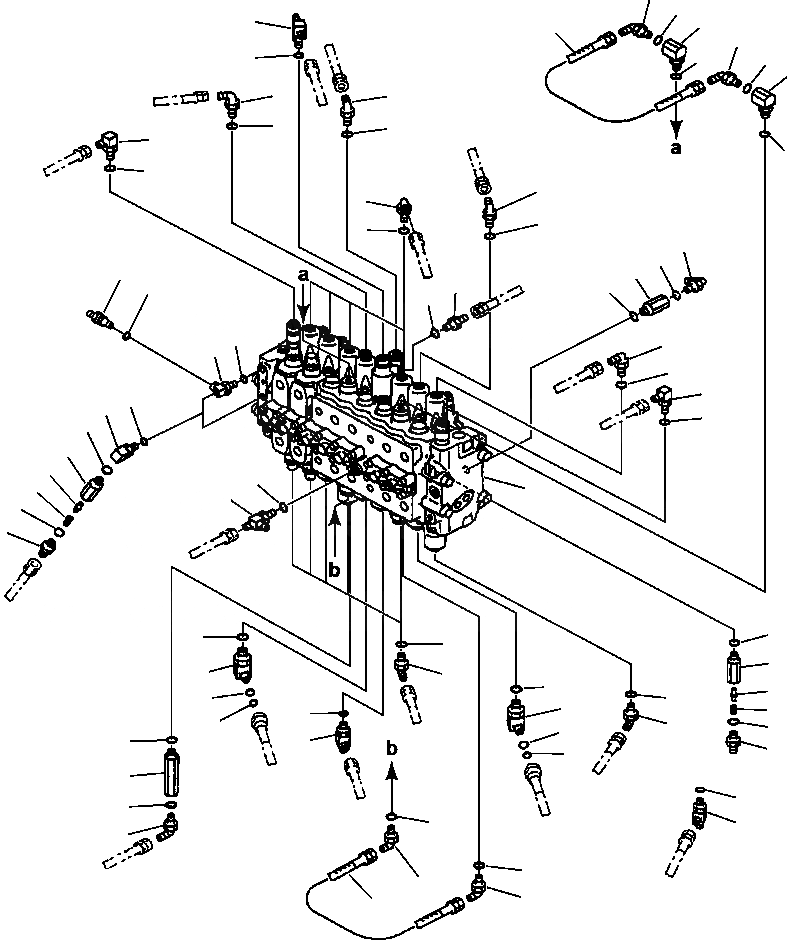 a
a
b
b