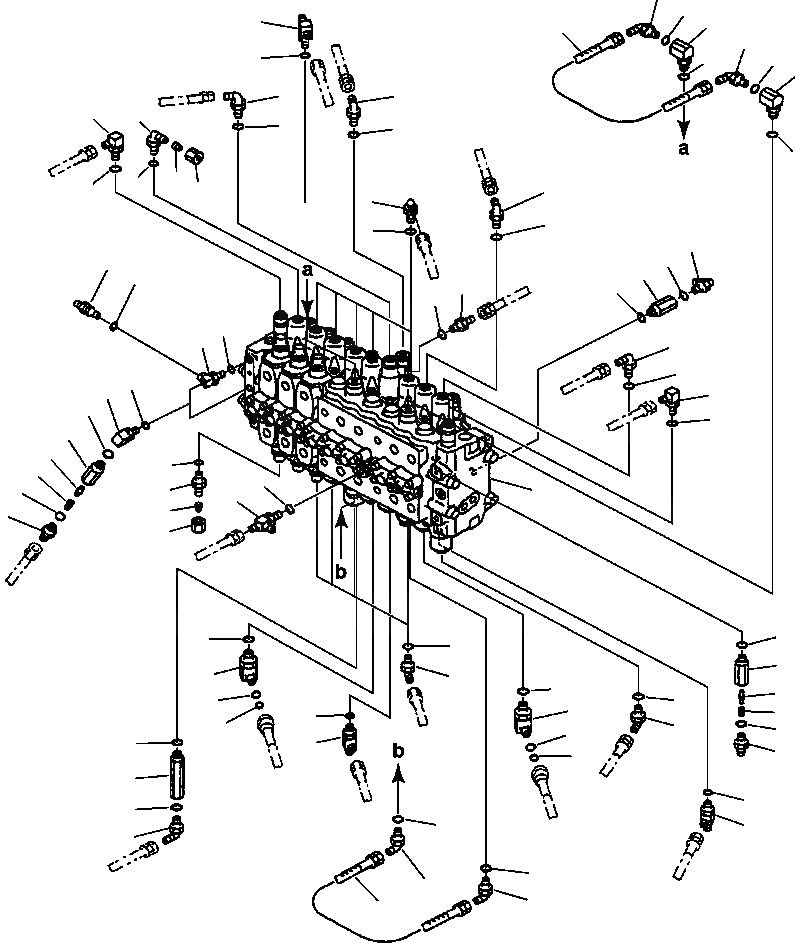 a
a
b
b