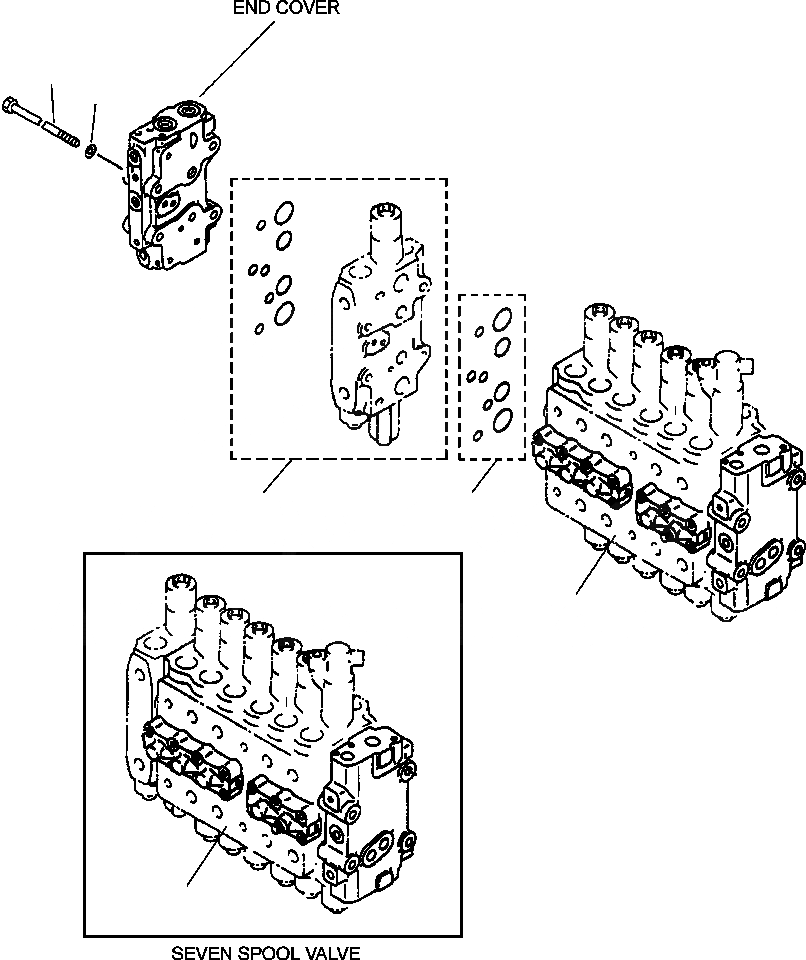 END COVER

SEVEN SPOOL VALVE