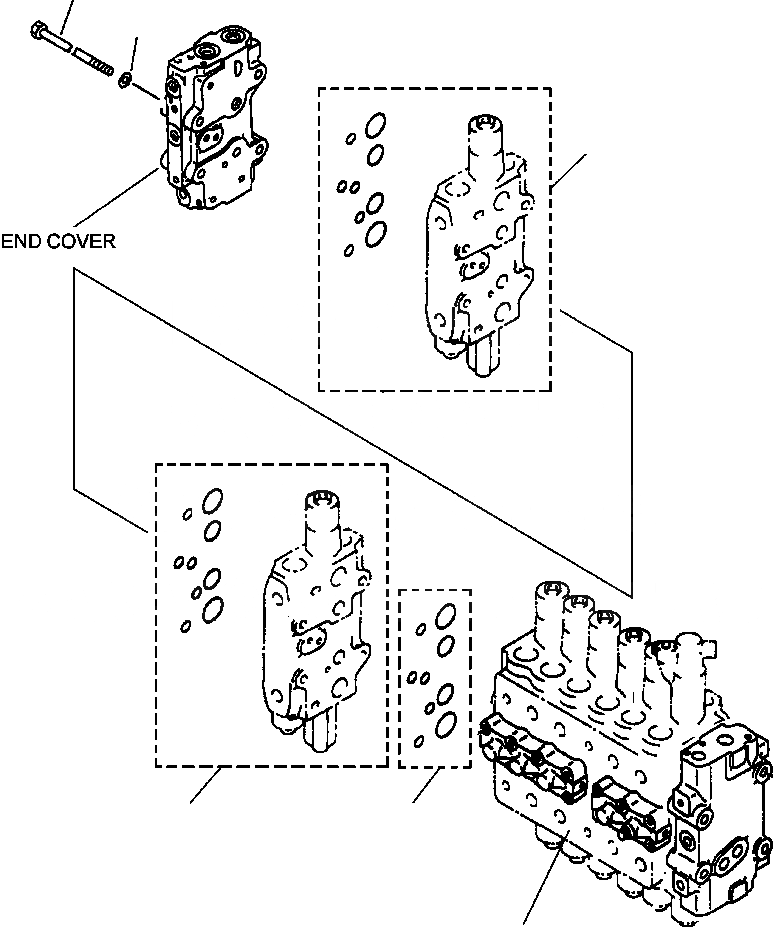 END COVER