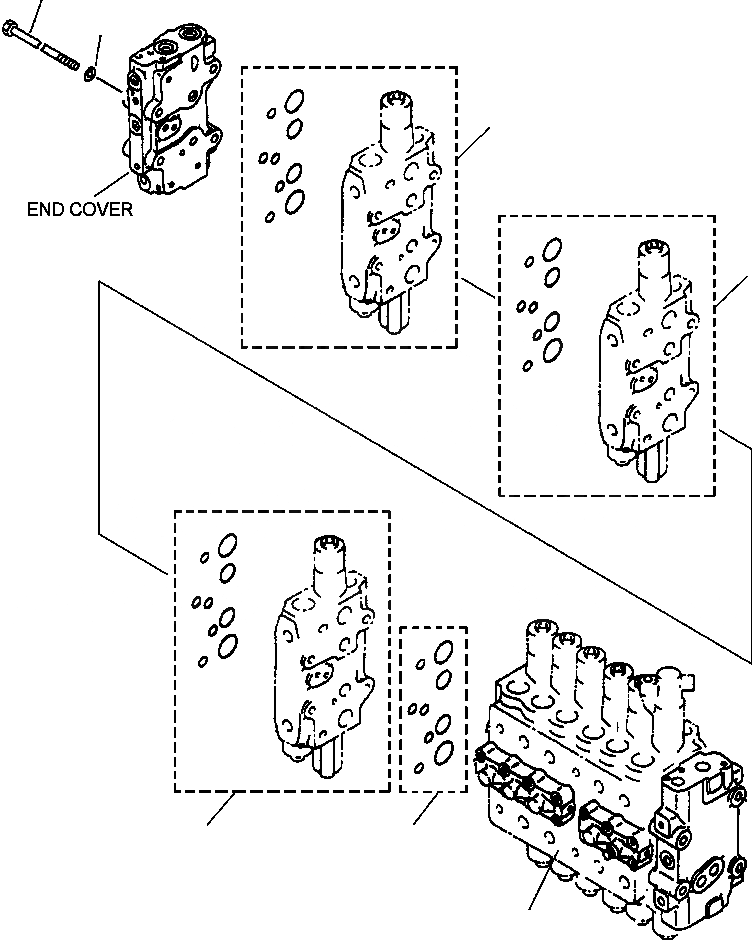 END COVER