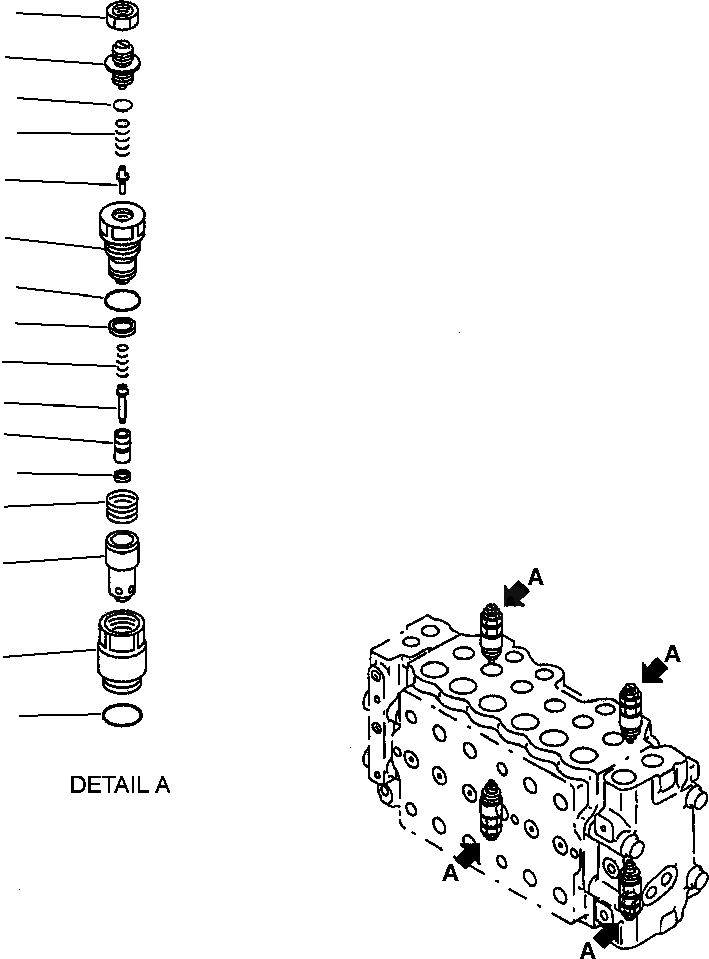 DETAIL A

A

A

A

A