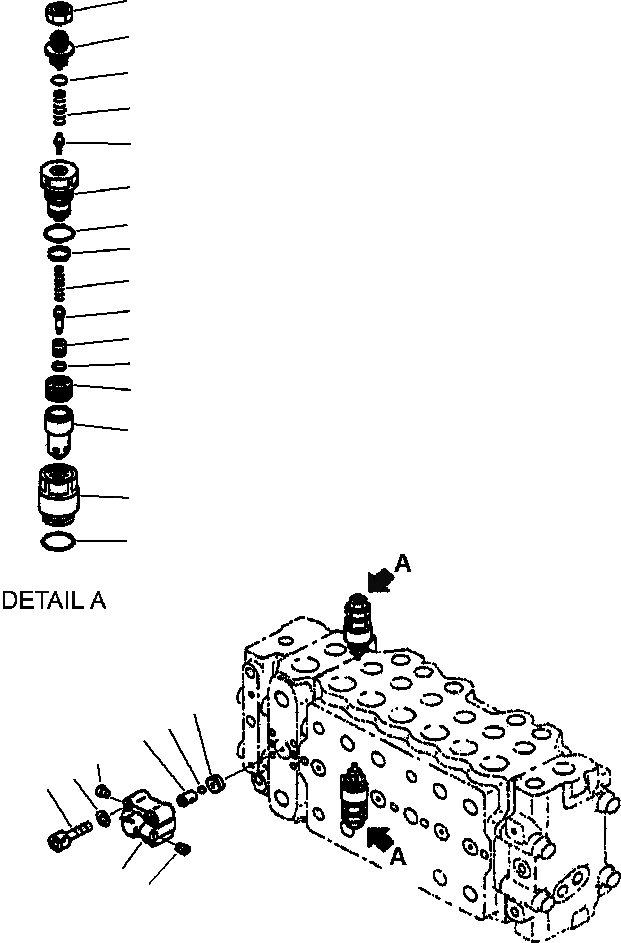 DETAIL A

A

A