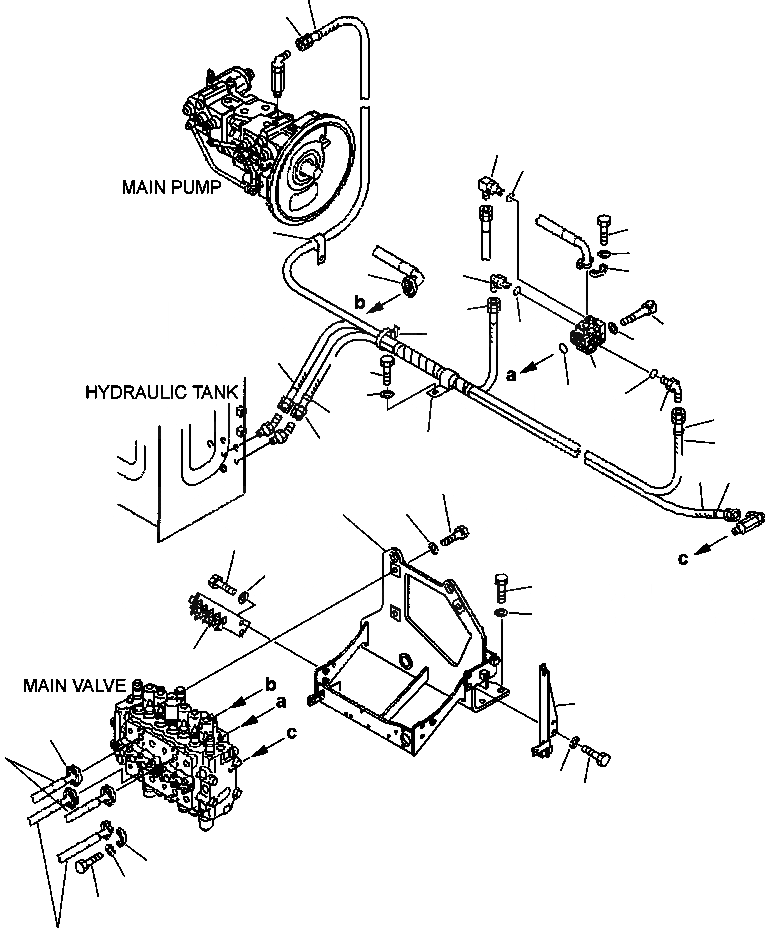 MAIN PUMP

b

a

HYDRAULIC TANK

c

MAIN VALVE

b

a

c