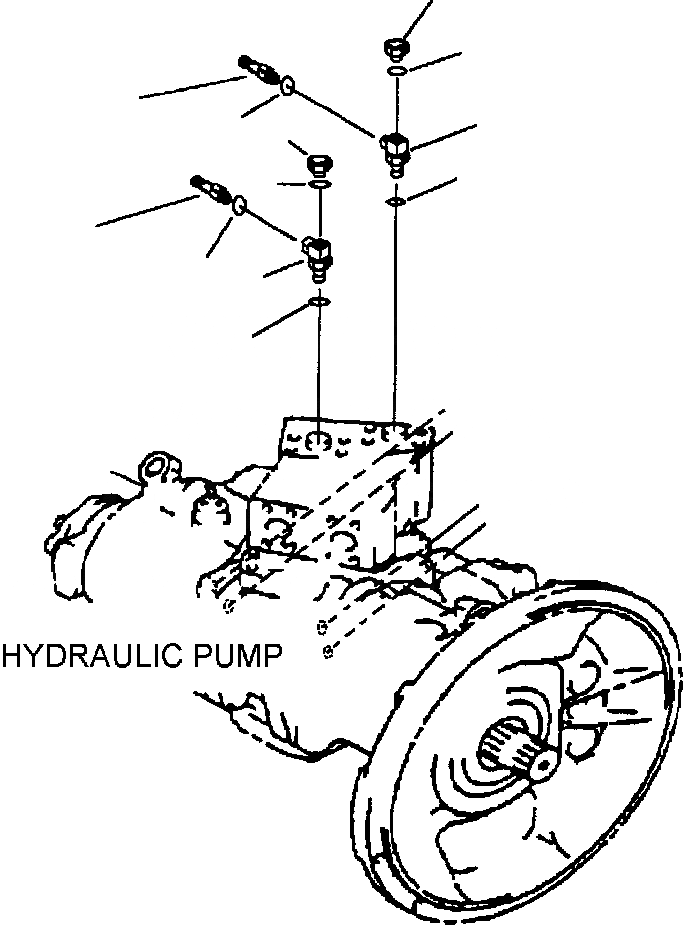 HYDRAULIC PUMP