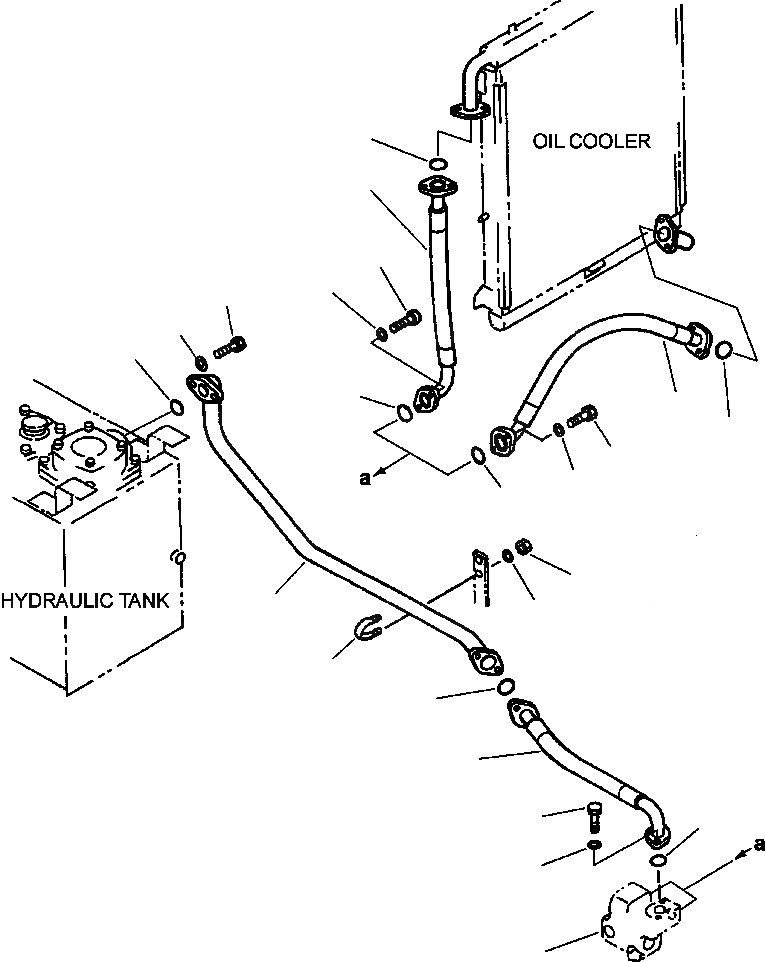 OIL COOLER

a

HYDRAULIC TANK

a