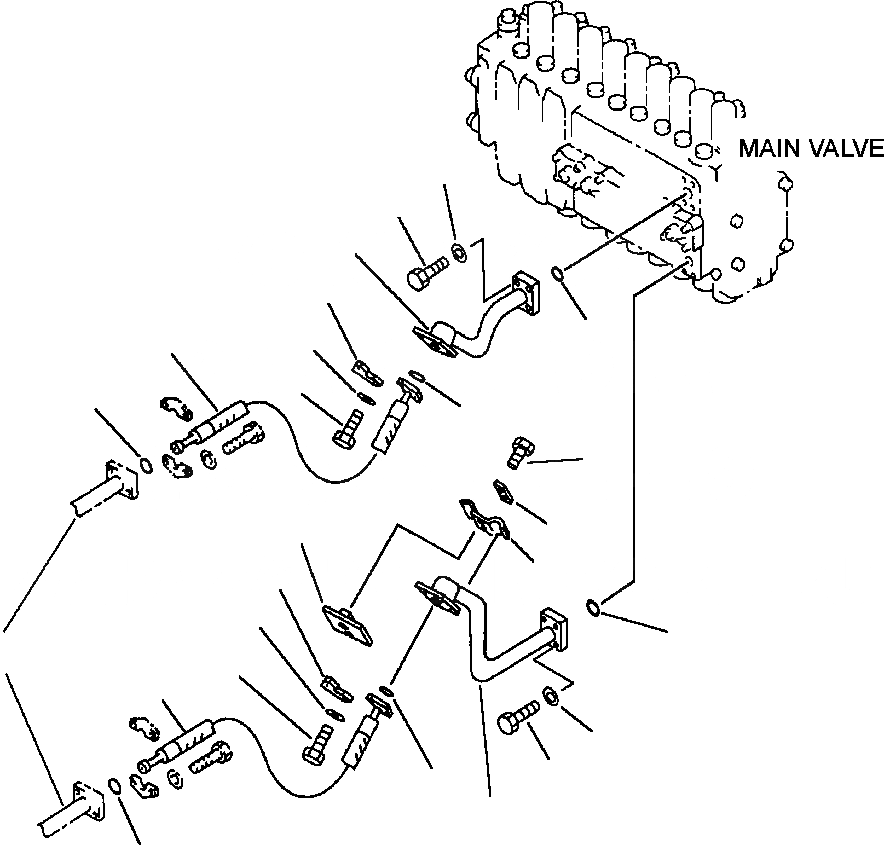 MAIN VALVE