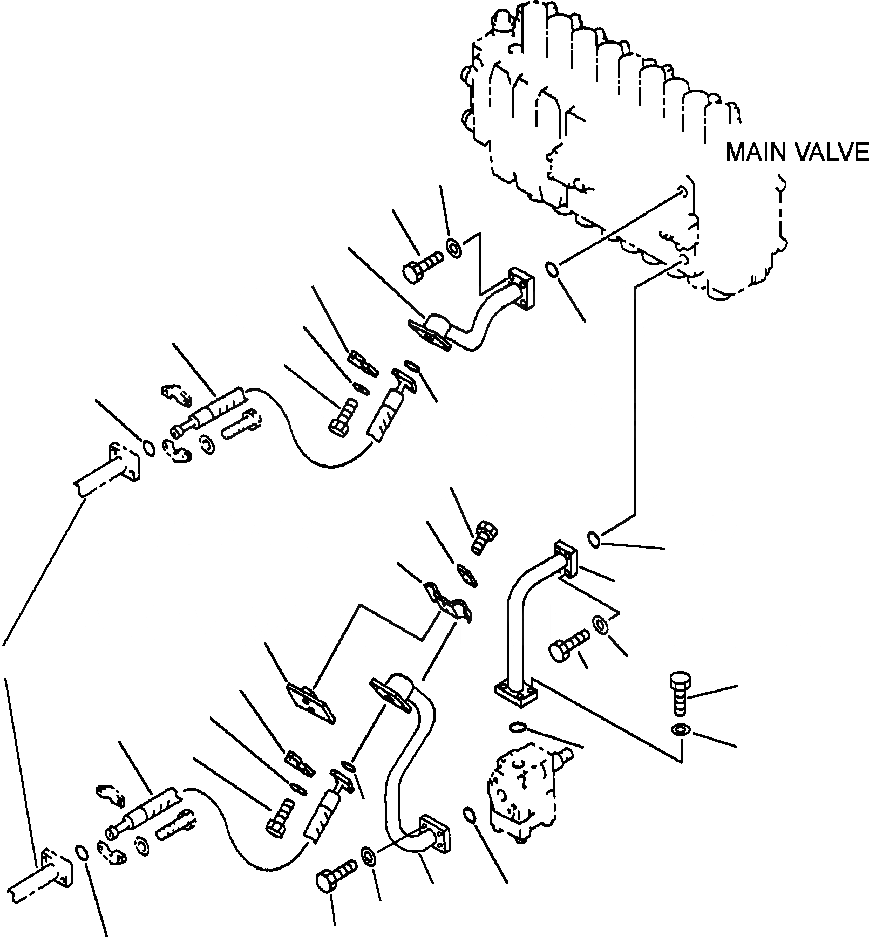 MAIN VALVE