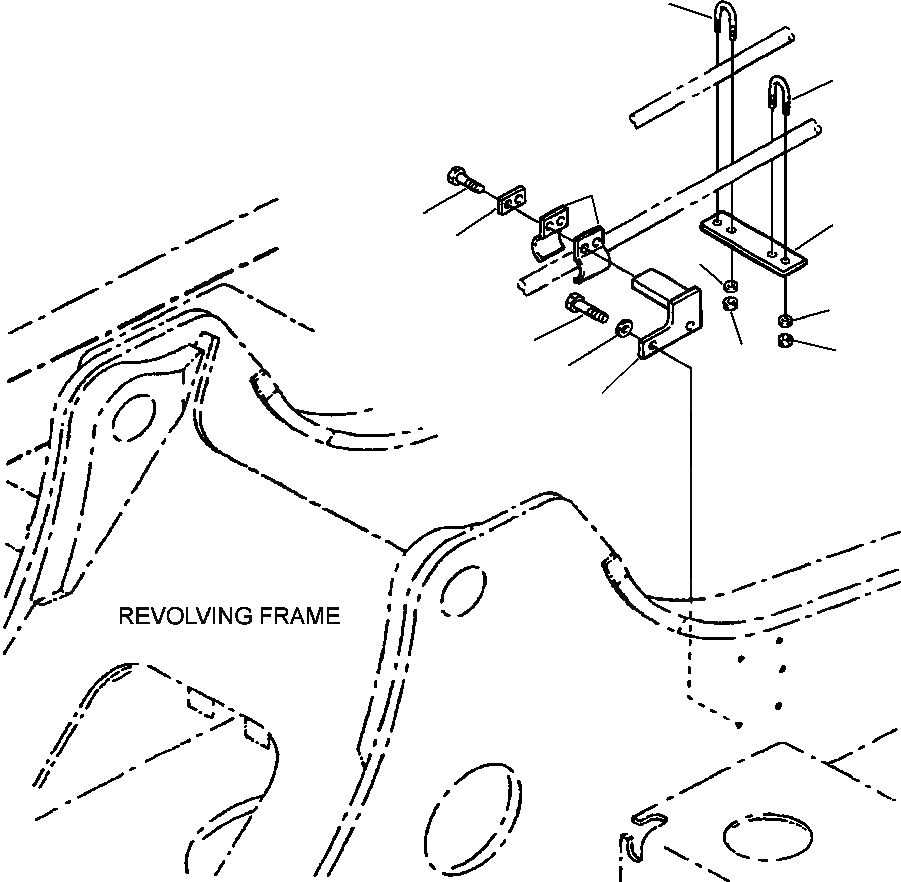 REVOLVING FRAME