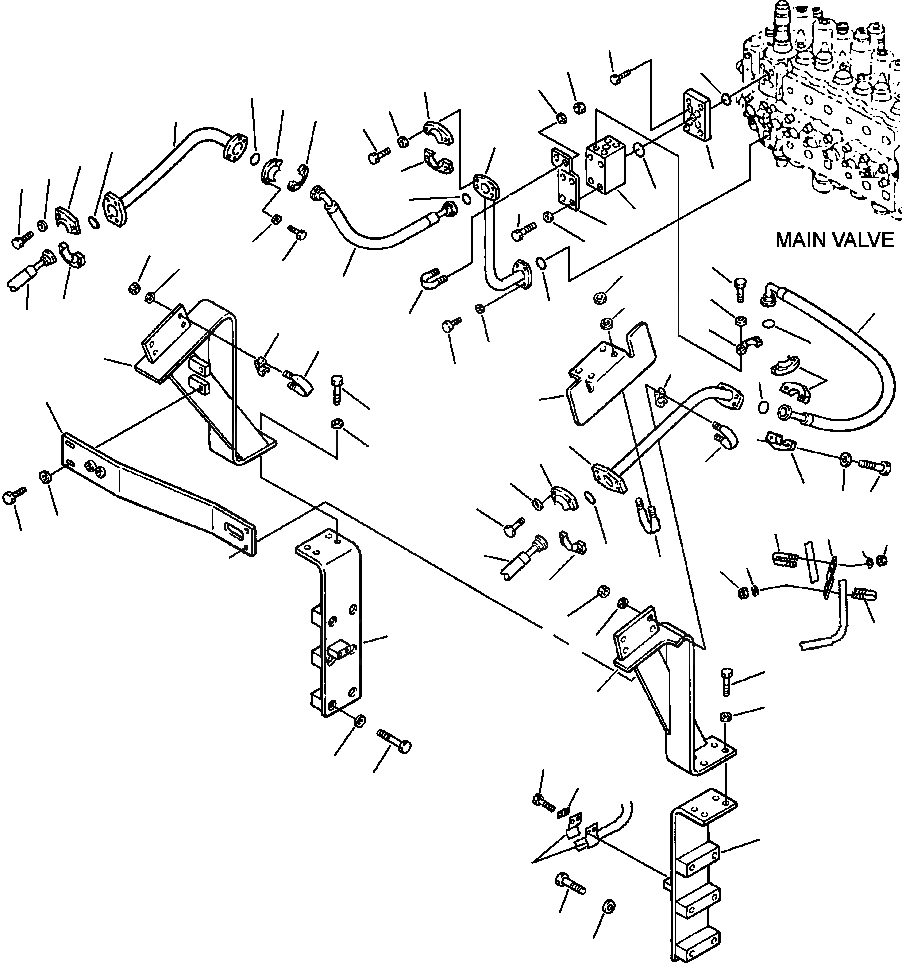 MAIN VALVE