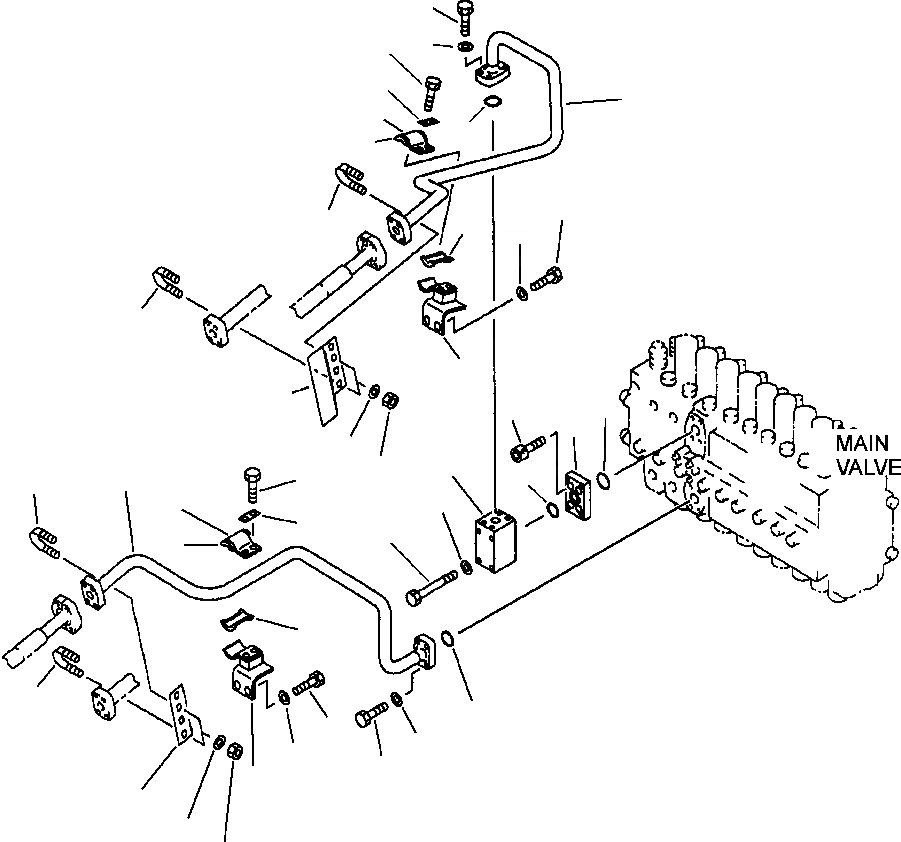 MAIN
VALVE