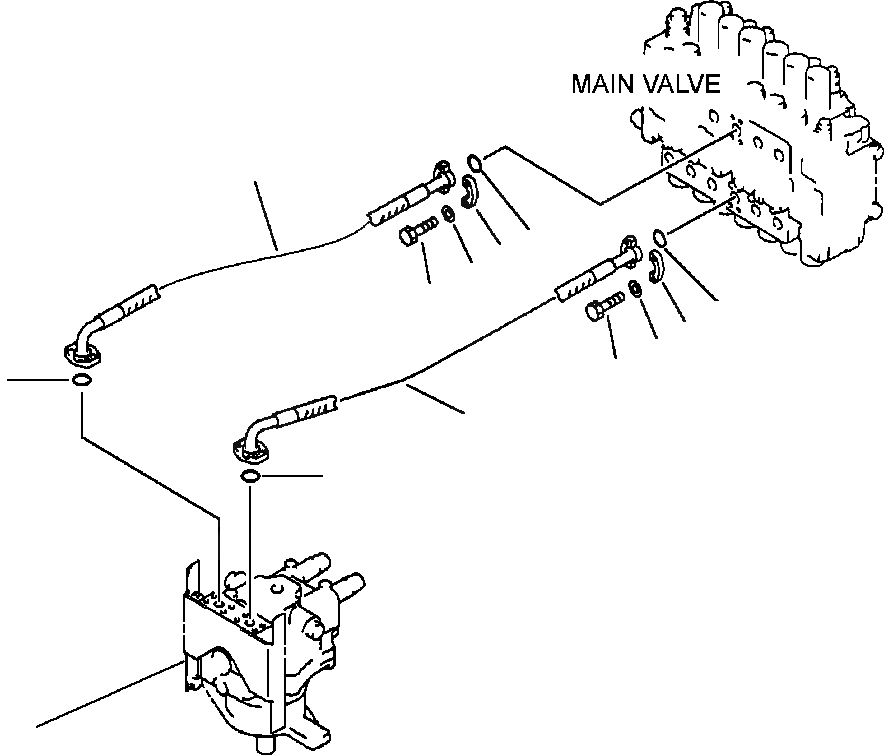 MAIN VALVE