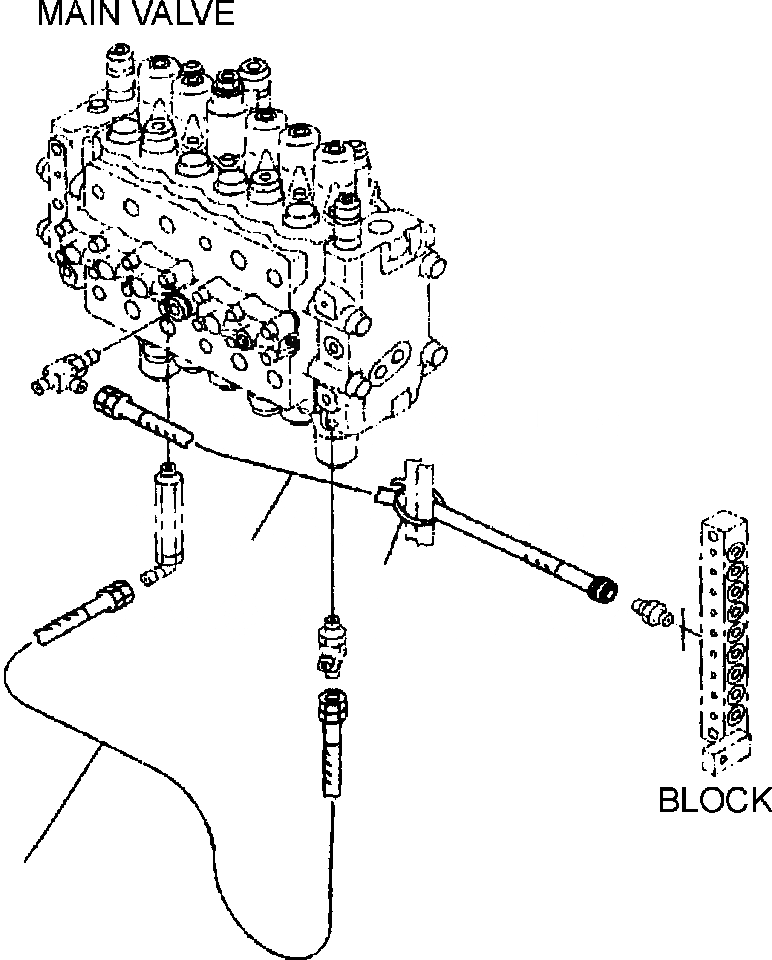 MAIN VALVE

BLOCK