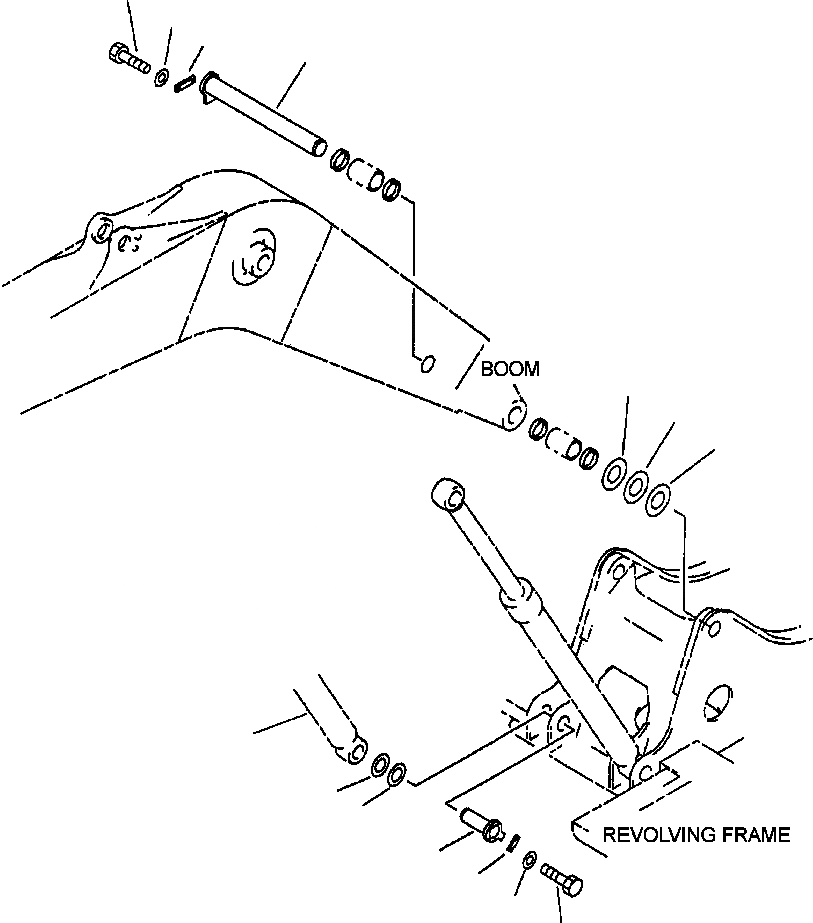 BOOM

REVOLVING FRAME