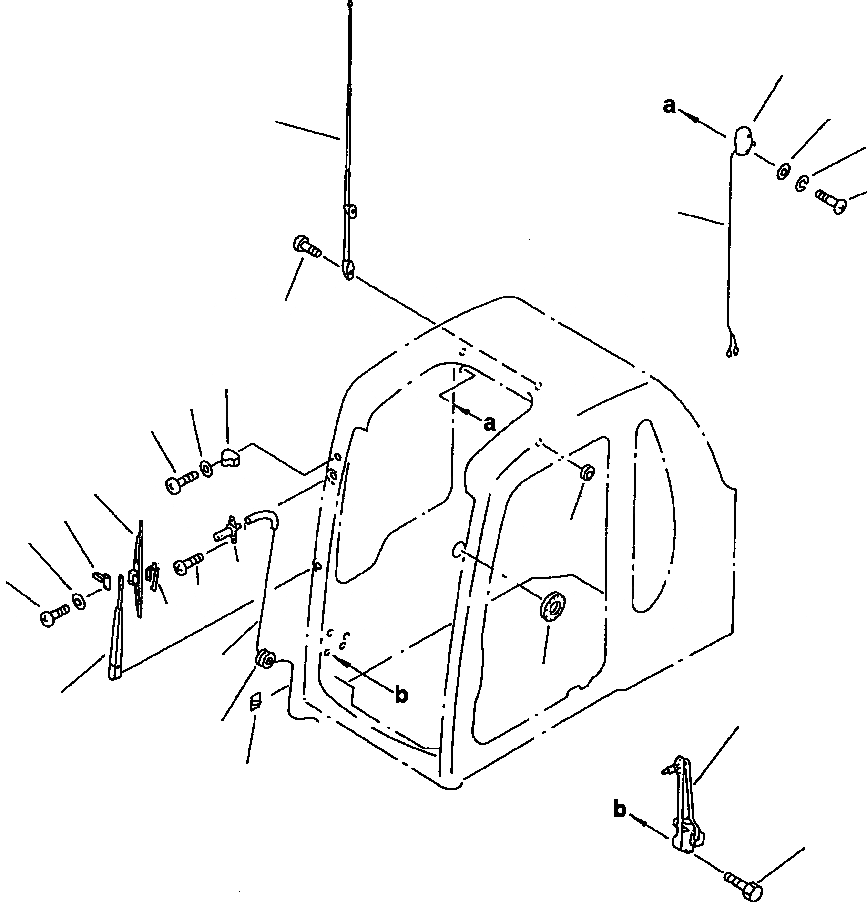 a
a
b
b