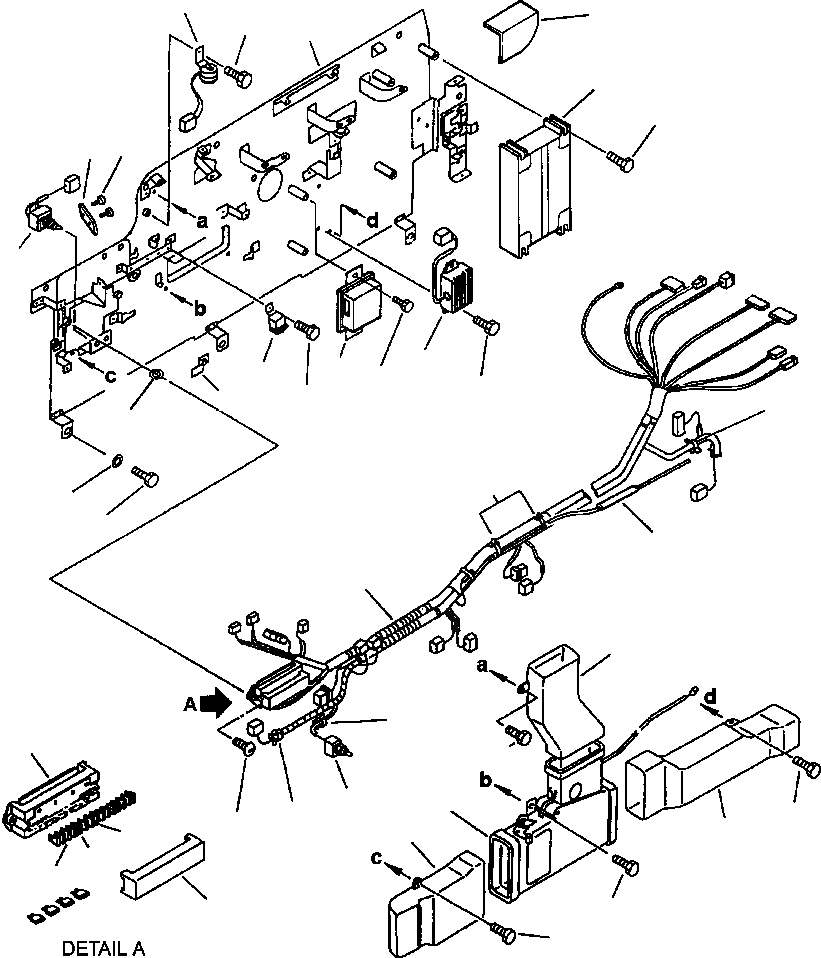 a
d
b
c
A
a
d
b
c
DETAIL A