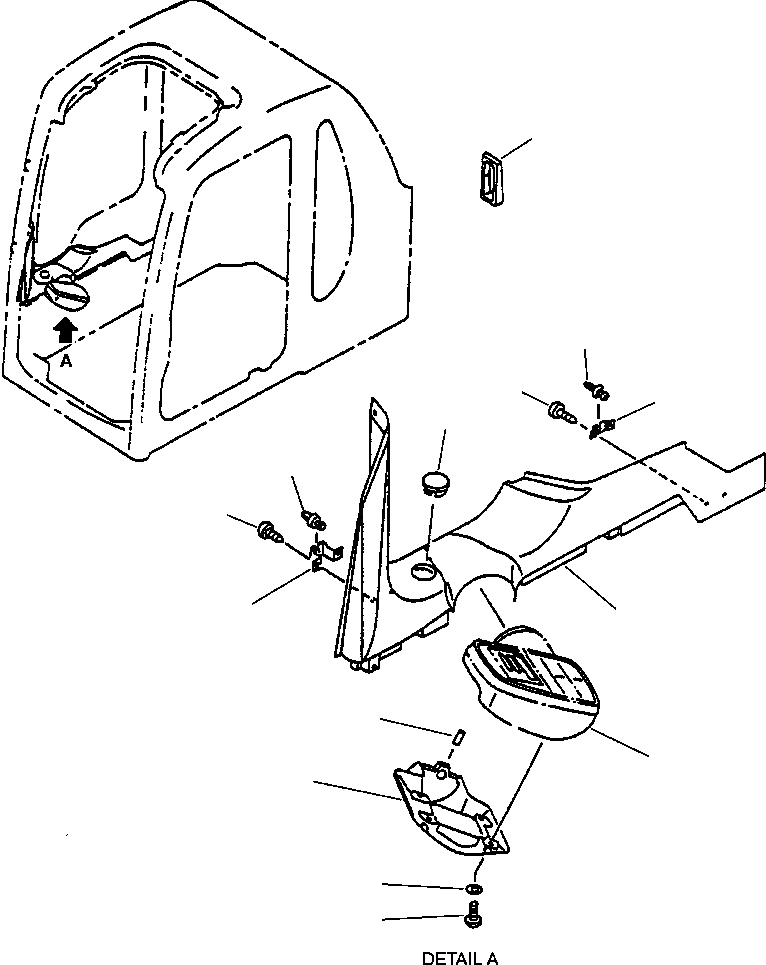 A

DETAIL A