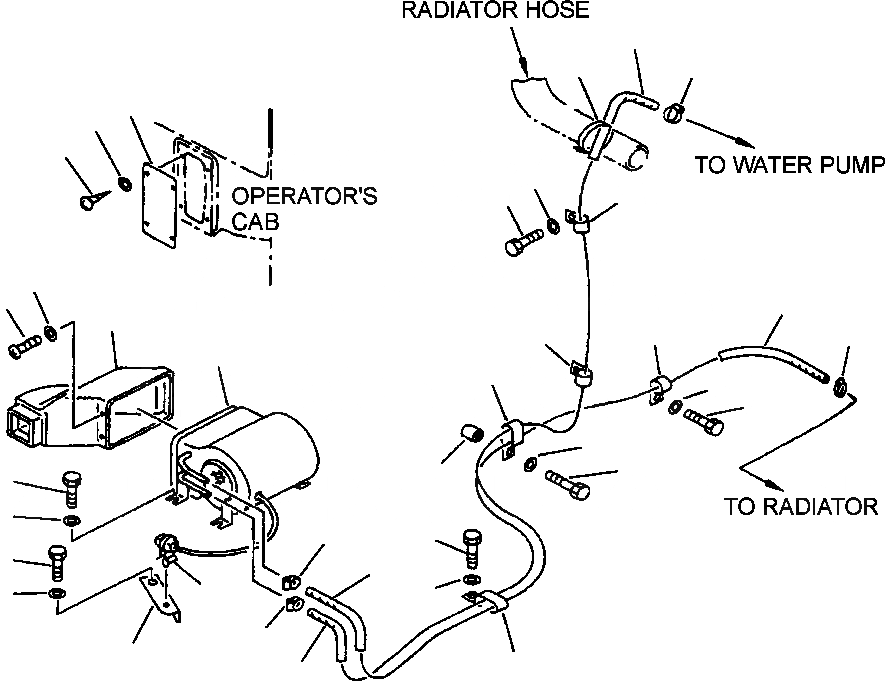 RADIATOR HOSE

TO WATER PUMP

OPERATOR'S CAB

TO RADIATOR