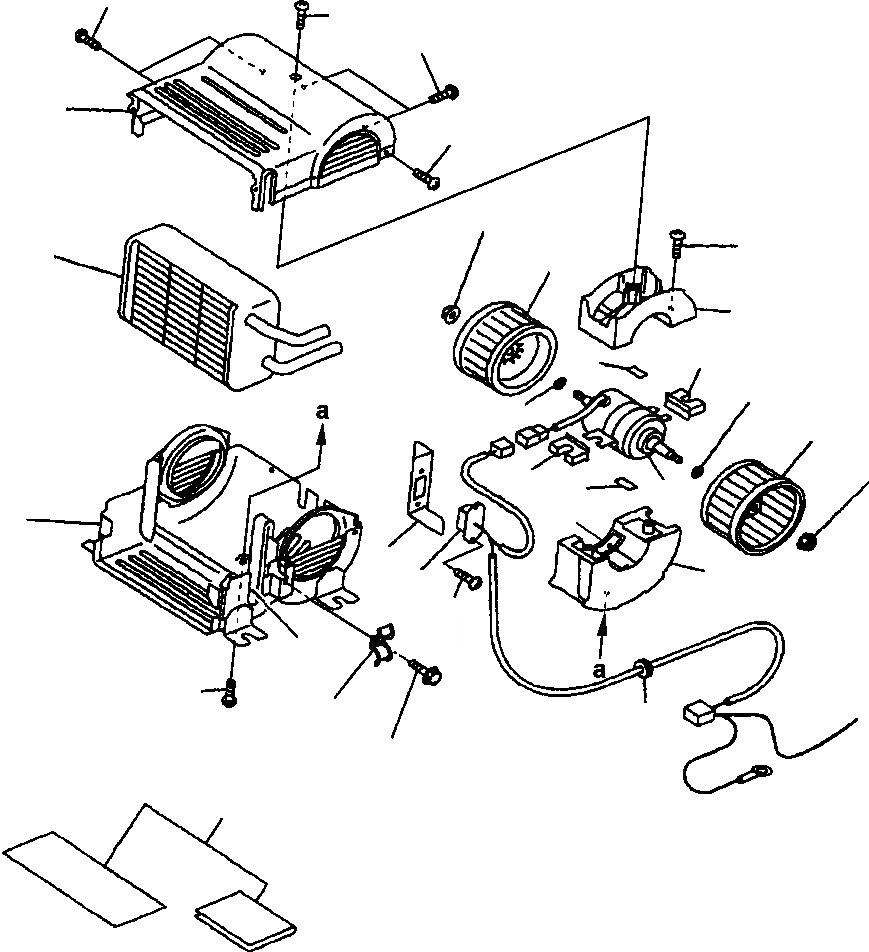 a

a