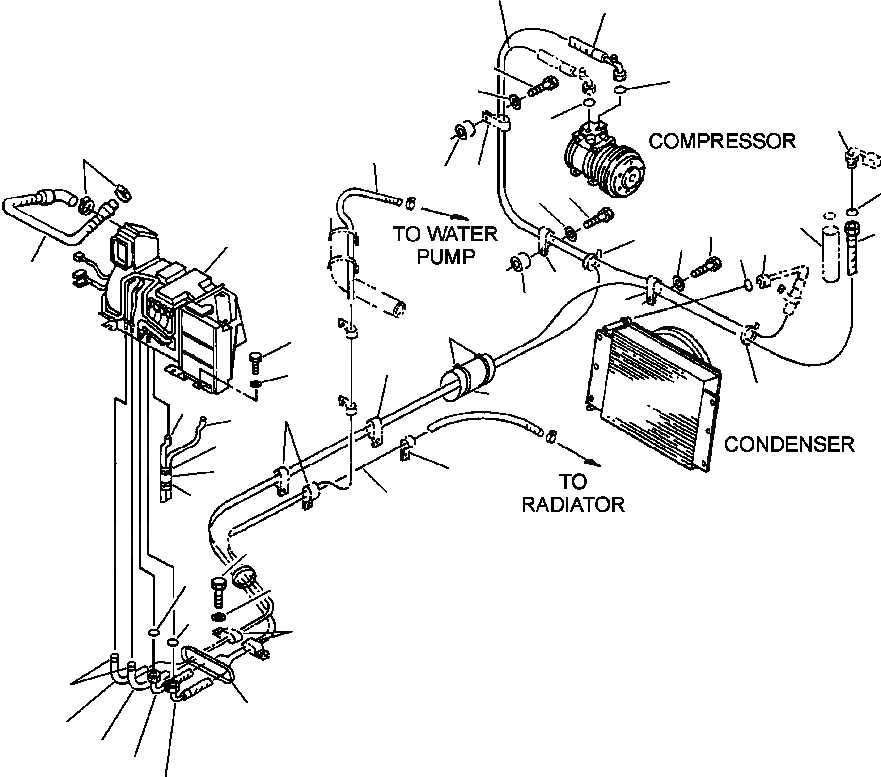 COMPRESSOR

TO WATER PUMP

CONDENSER

TO RADIATOR