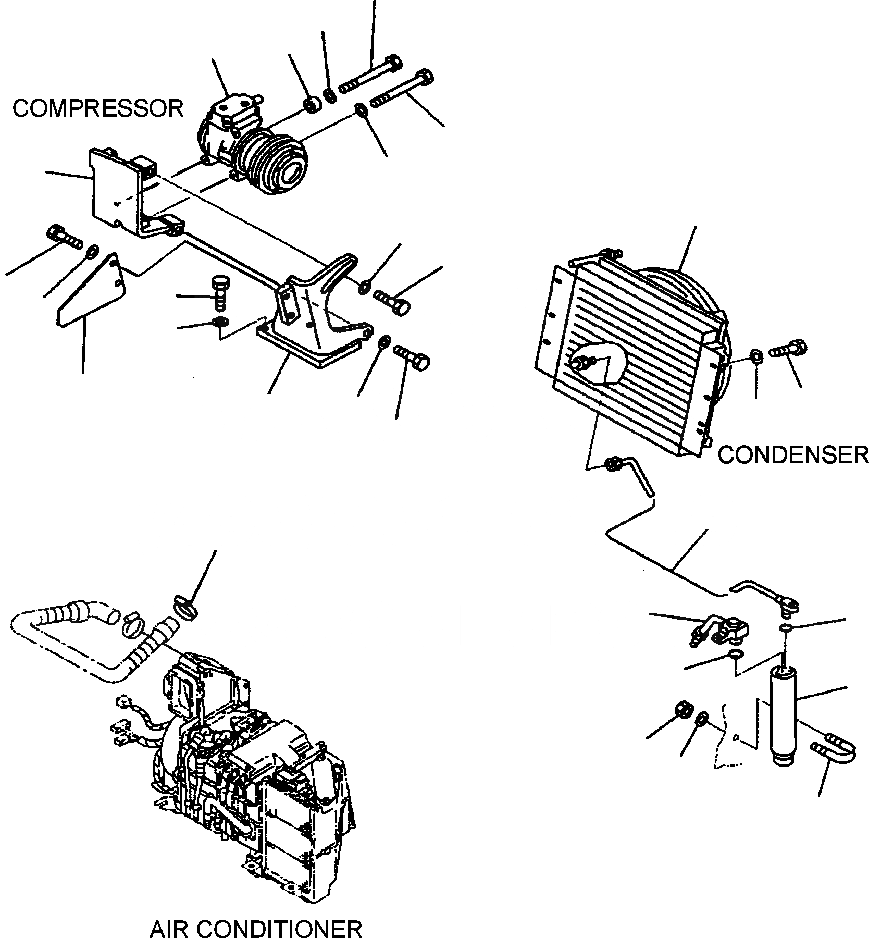 COMPRESSOR

CONDENSER

AIR CONDITIONER