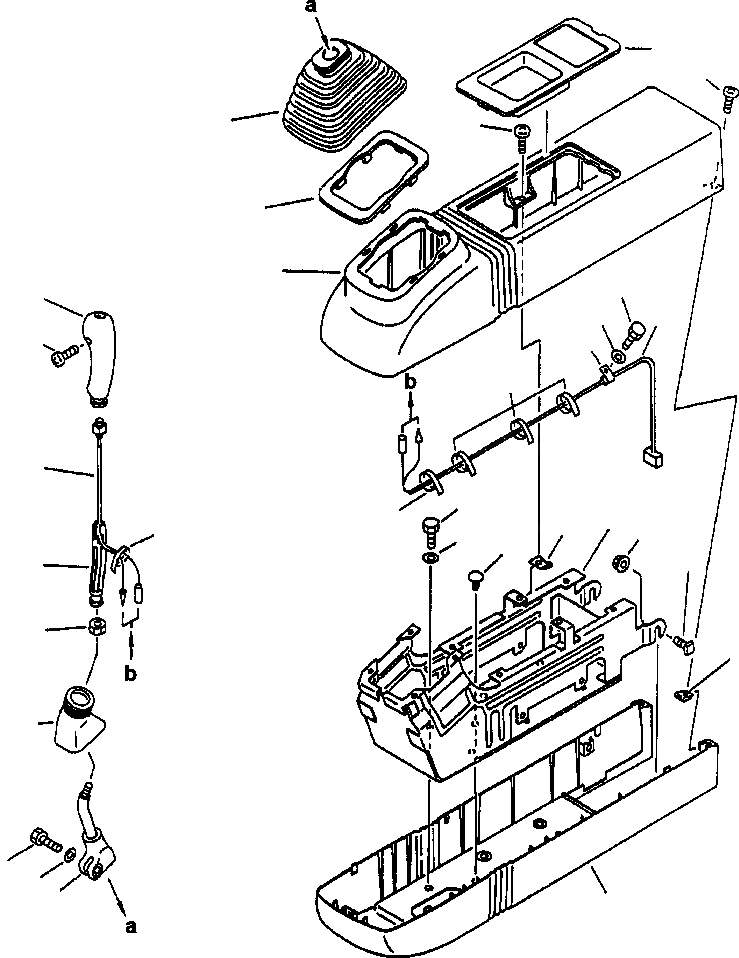 a
b
b
a