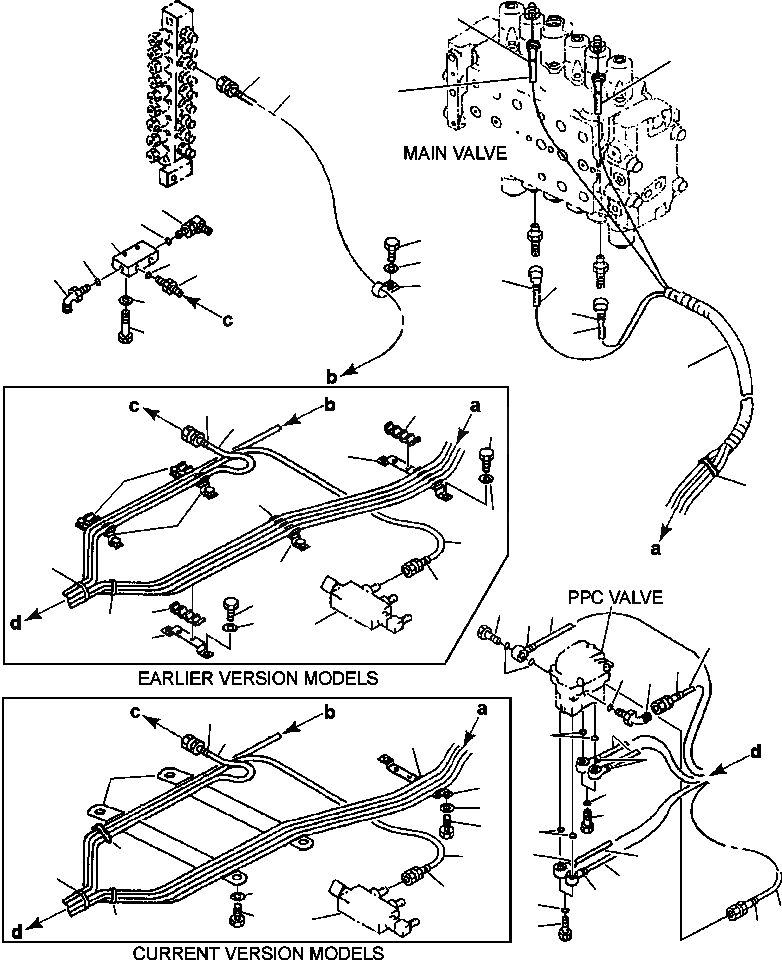 MAIN VALVE

c

b

c

b

a

a

d

EARLIER VERSION MODELS

PPC VALVE

c

b

a

d

d

CURRENT VERSION MODELS