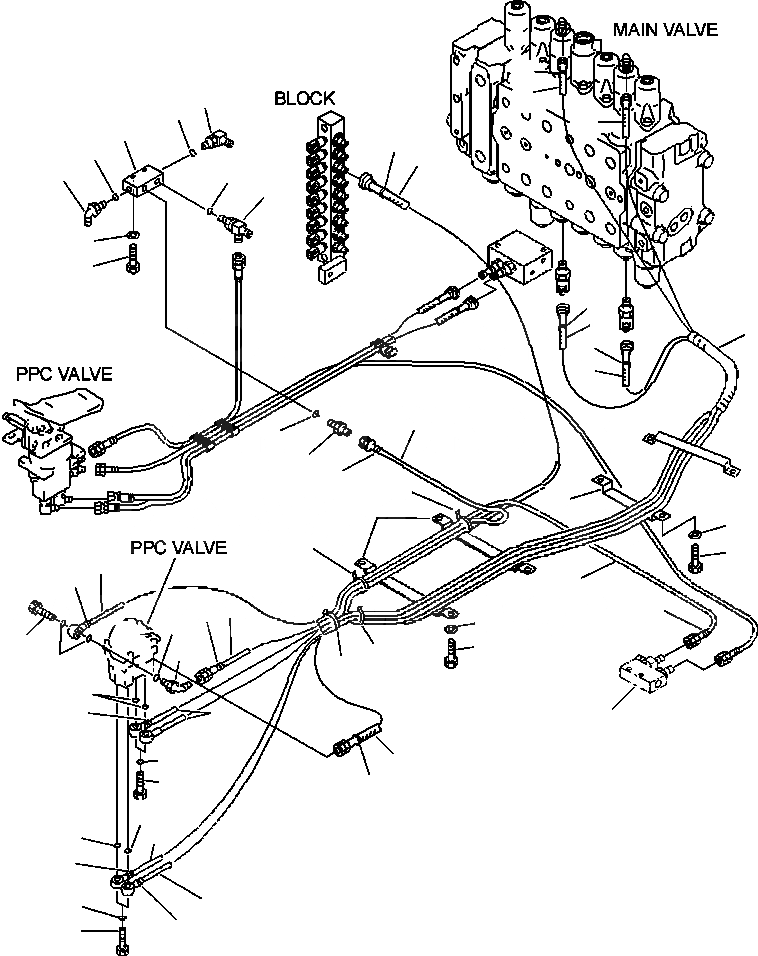 MAIN VALVE

BLOCK

PPC VALVE

PPC VALVE