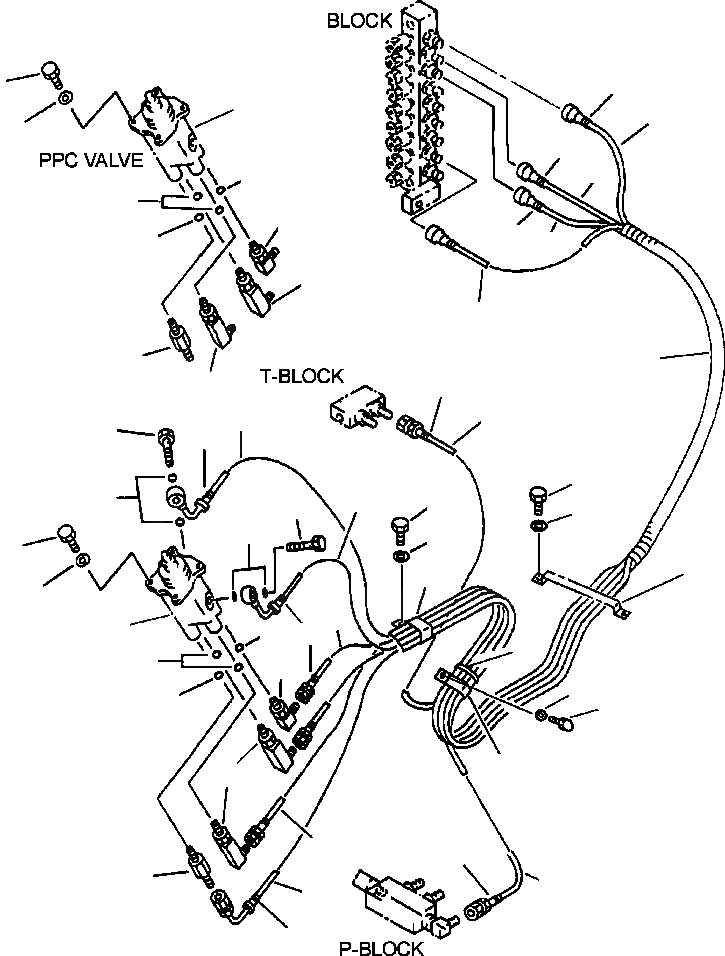 BLOCK

PPC VALVE

T-BLOCK

P-BLOCK