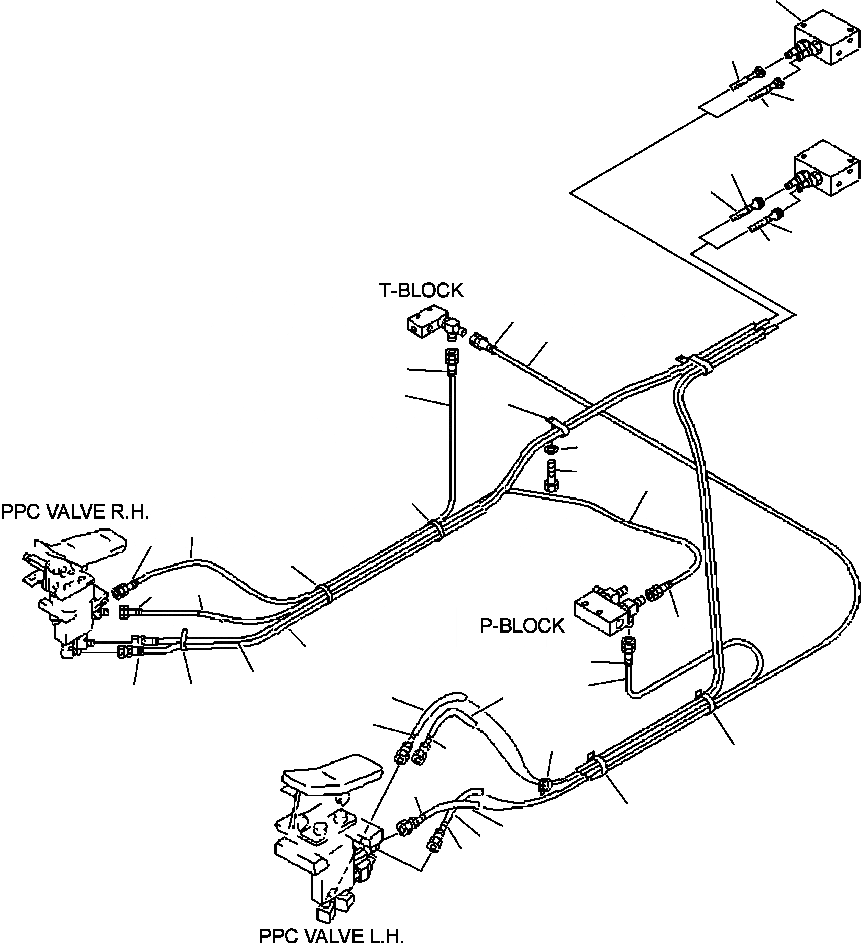 T-BLOCK

PPC VALVE R.H.

P-BLOCK

PPC VALVE L.H.