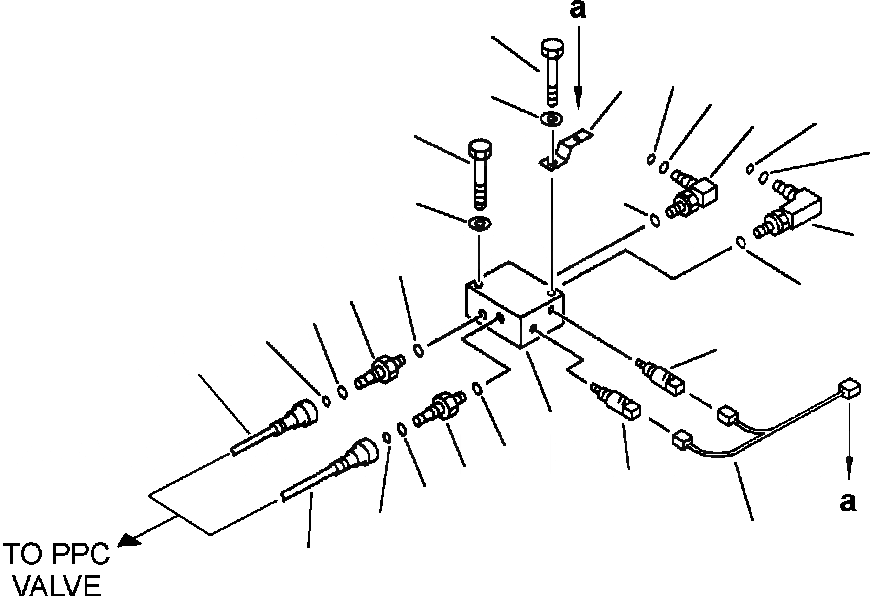 a

a

TO PPC VALVE