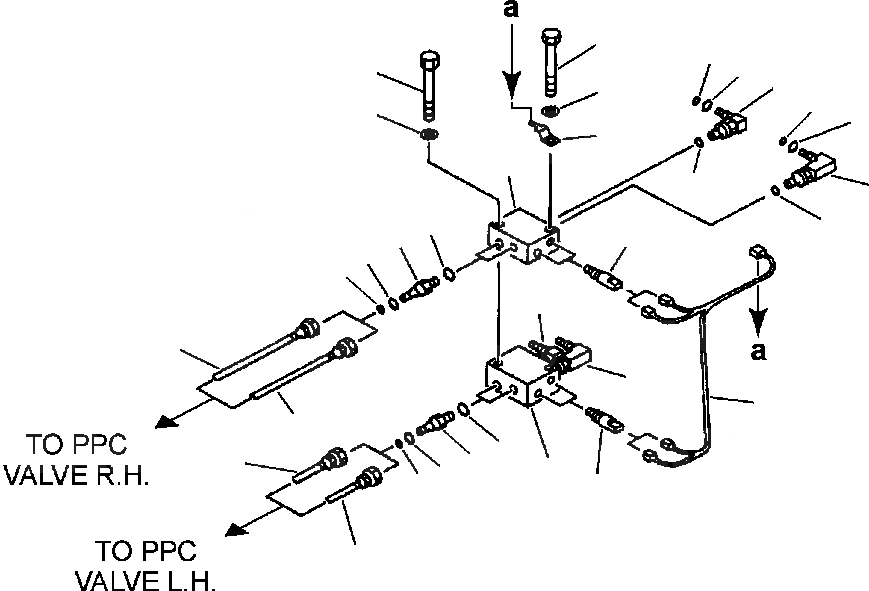 a

a

TO PPC VALVE R.H.

TO PPC VALVE L.H.