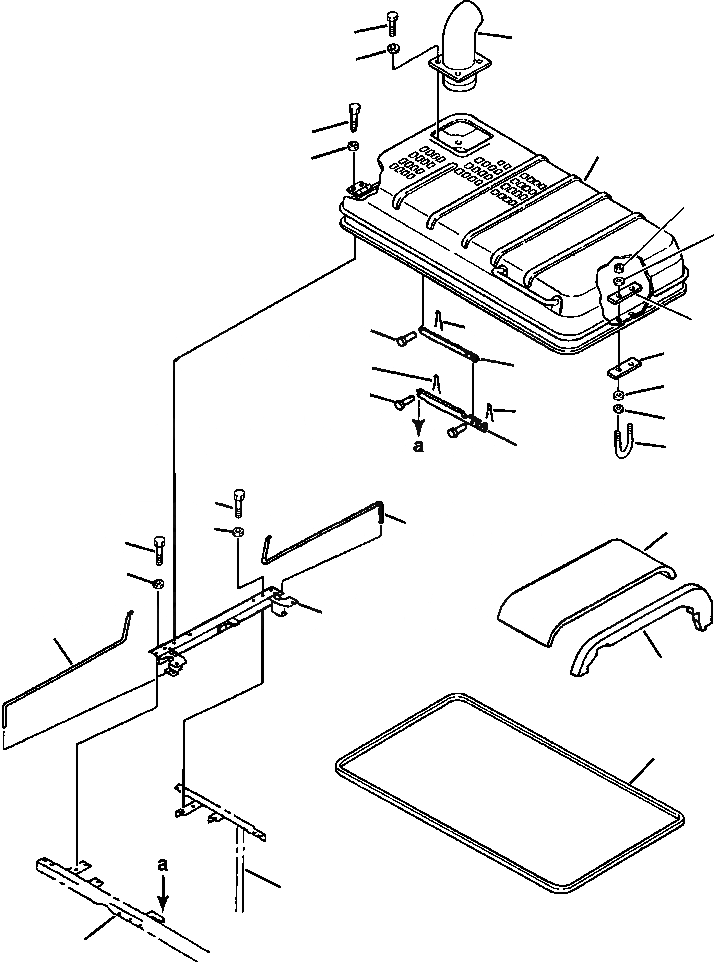 a
a