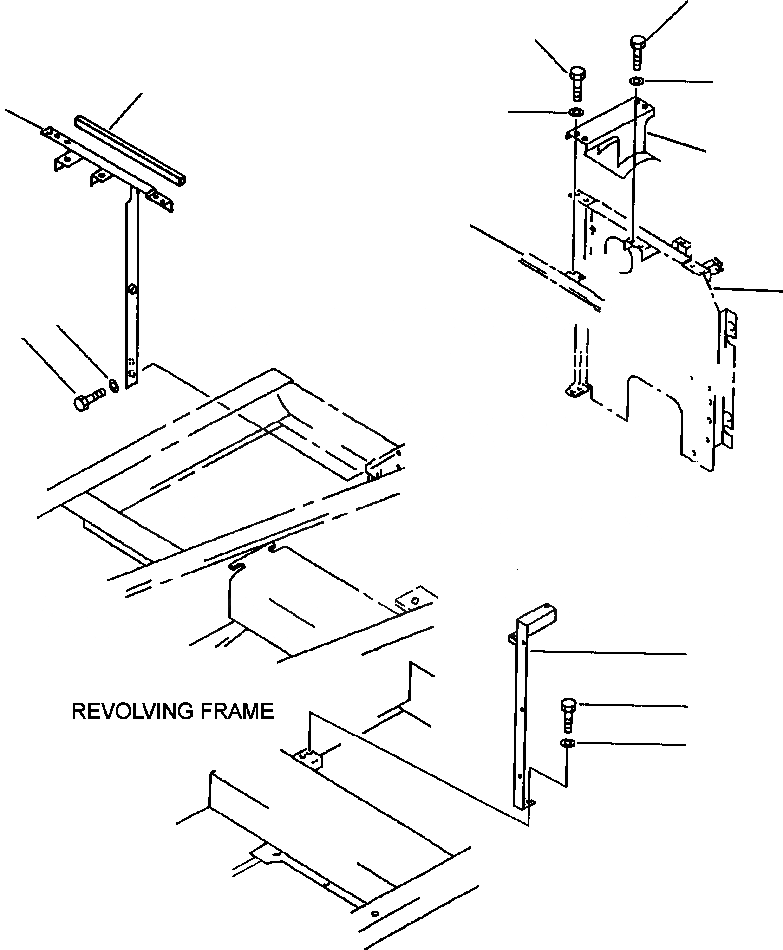 REVOLVING FRAME