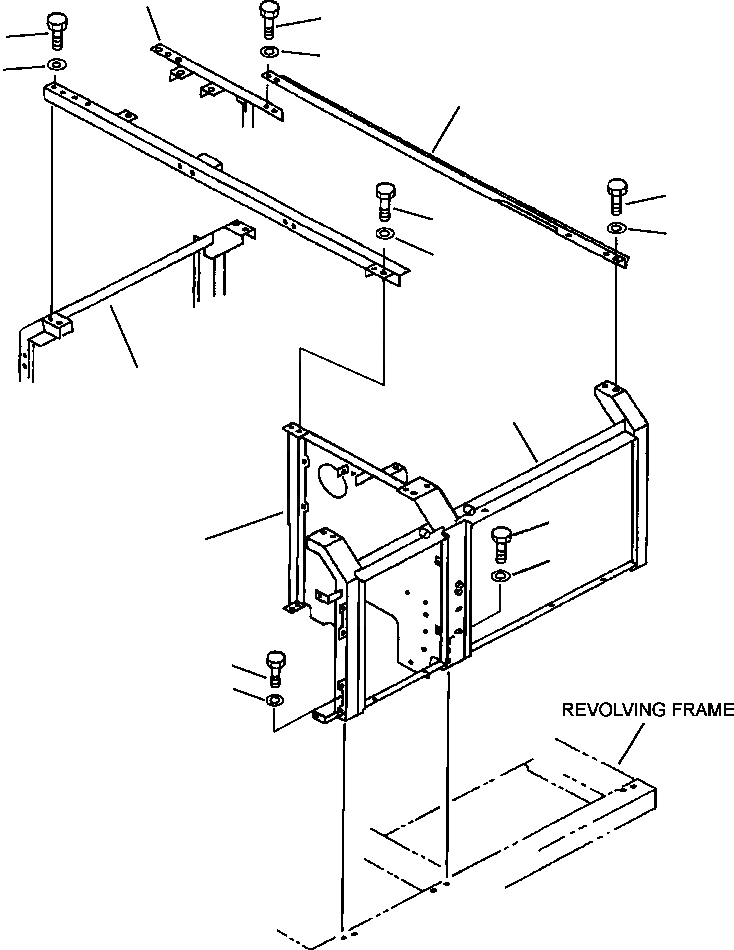 REVOLVING FRAME