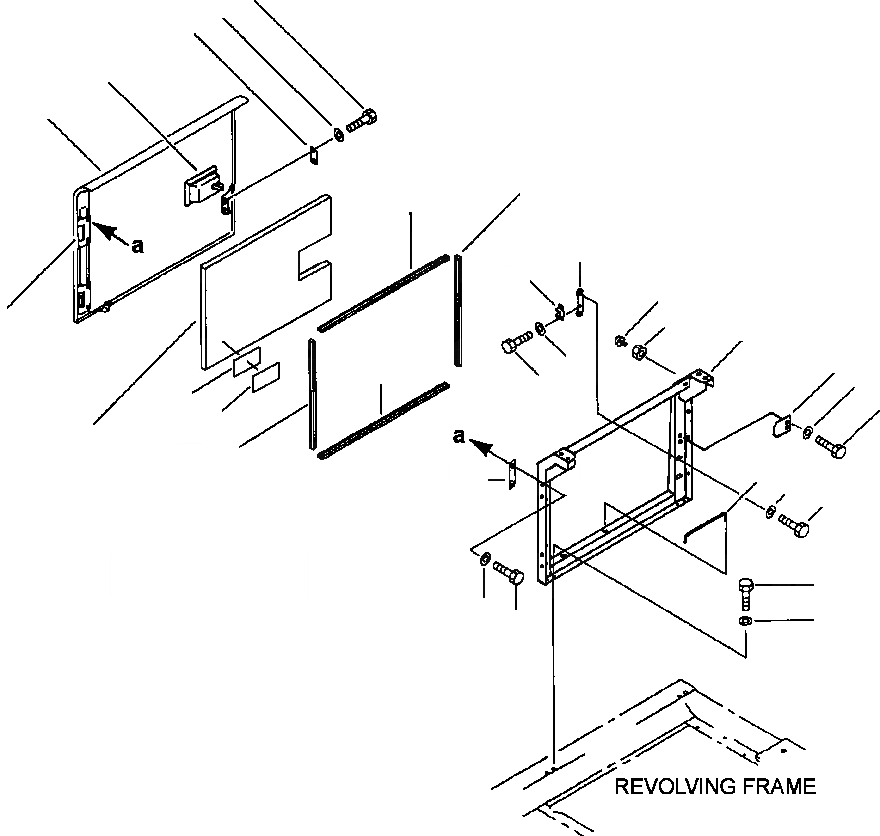 a

a

REVOLVING FRAME