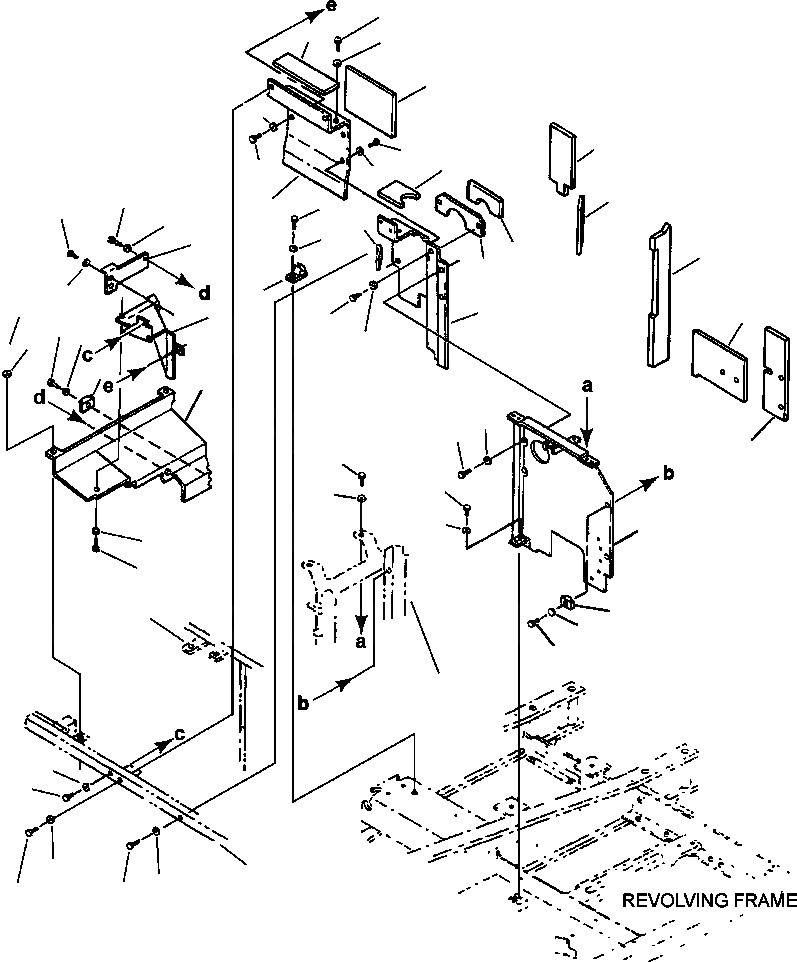 e
d
c
e
d
a
b
a
b
c
REVOLVING FRAME