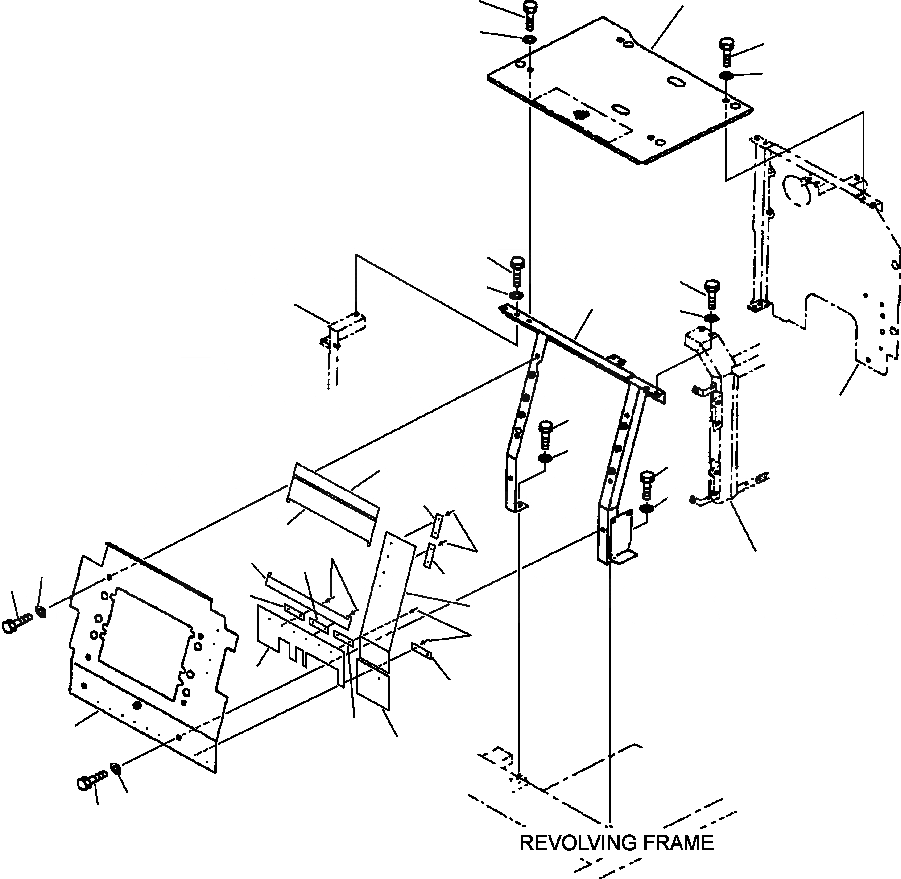 REVOLVING FRAME