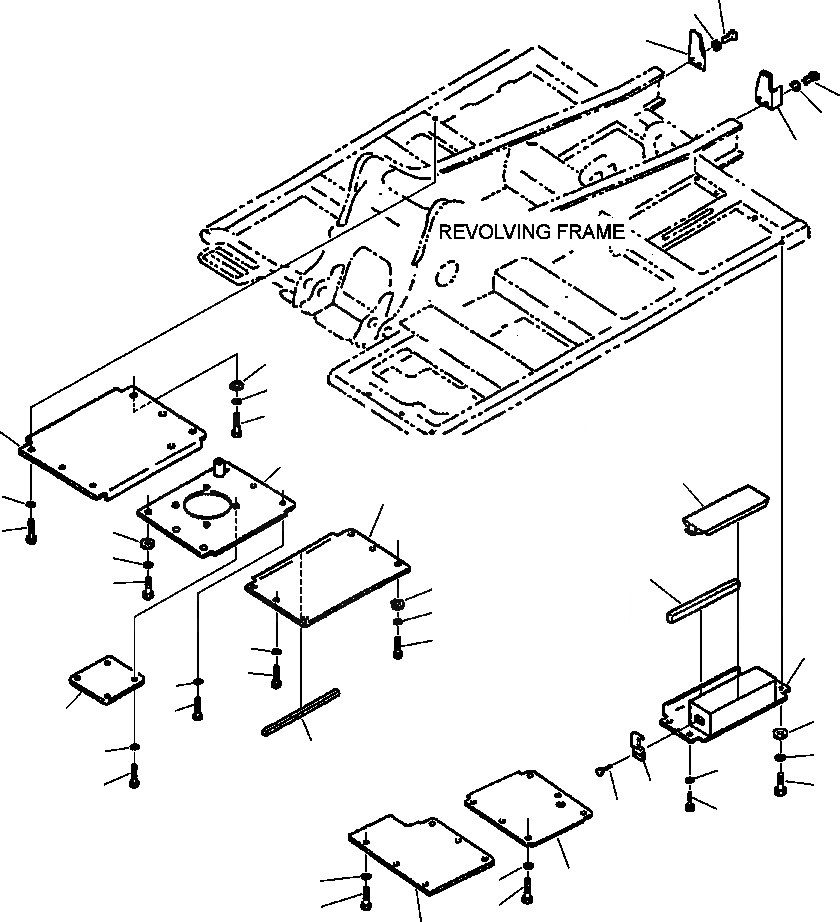 REVOLVING FRAME