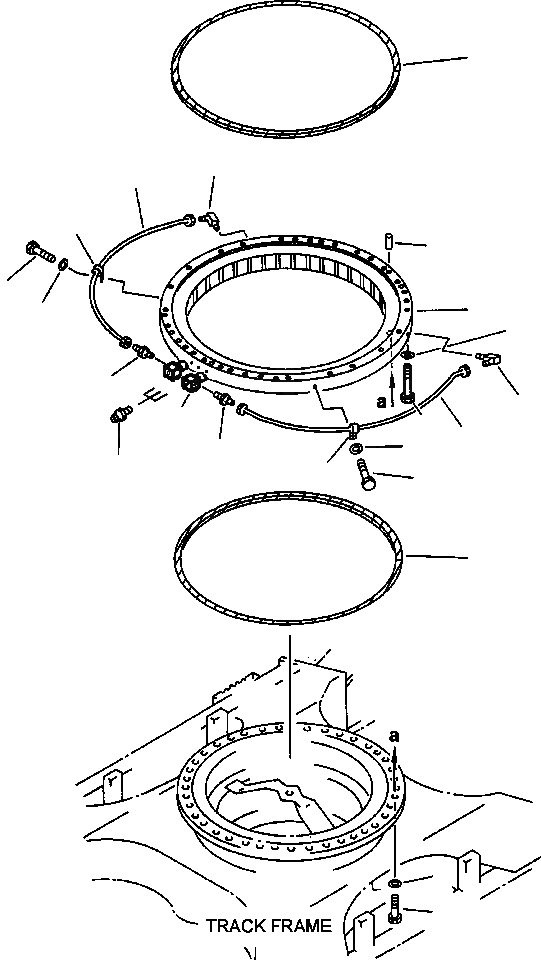 a

a

TRACK FRAME