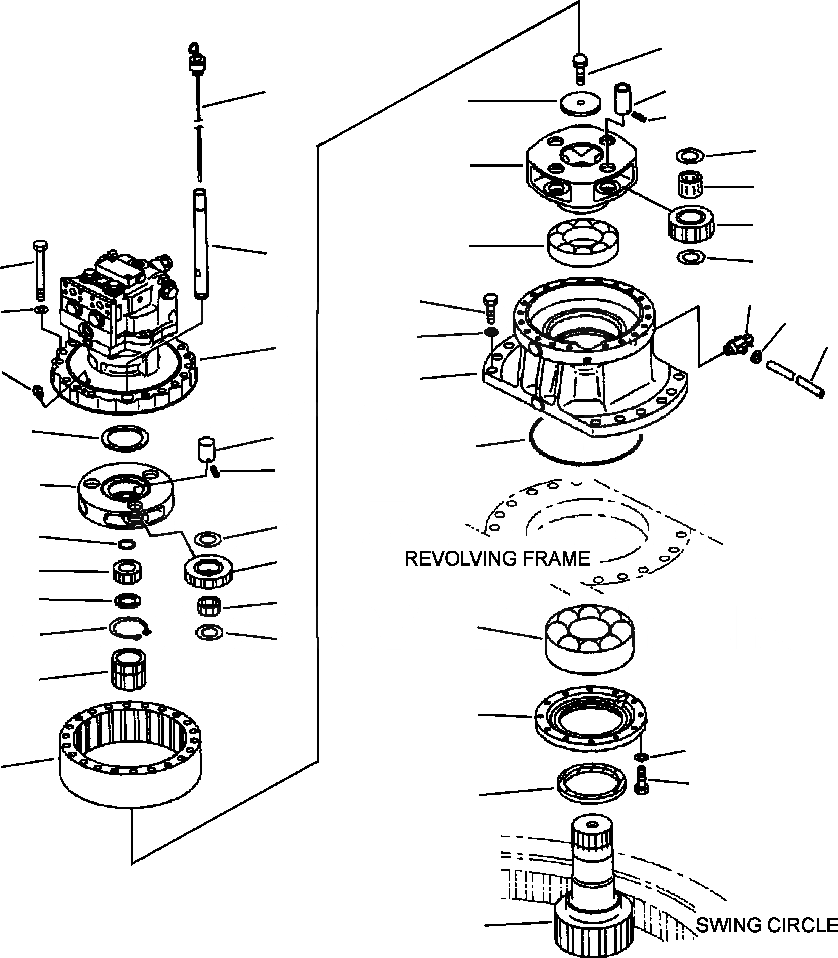 REVOLVING FRAME

SWING CIRCLE