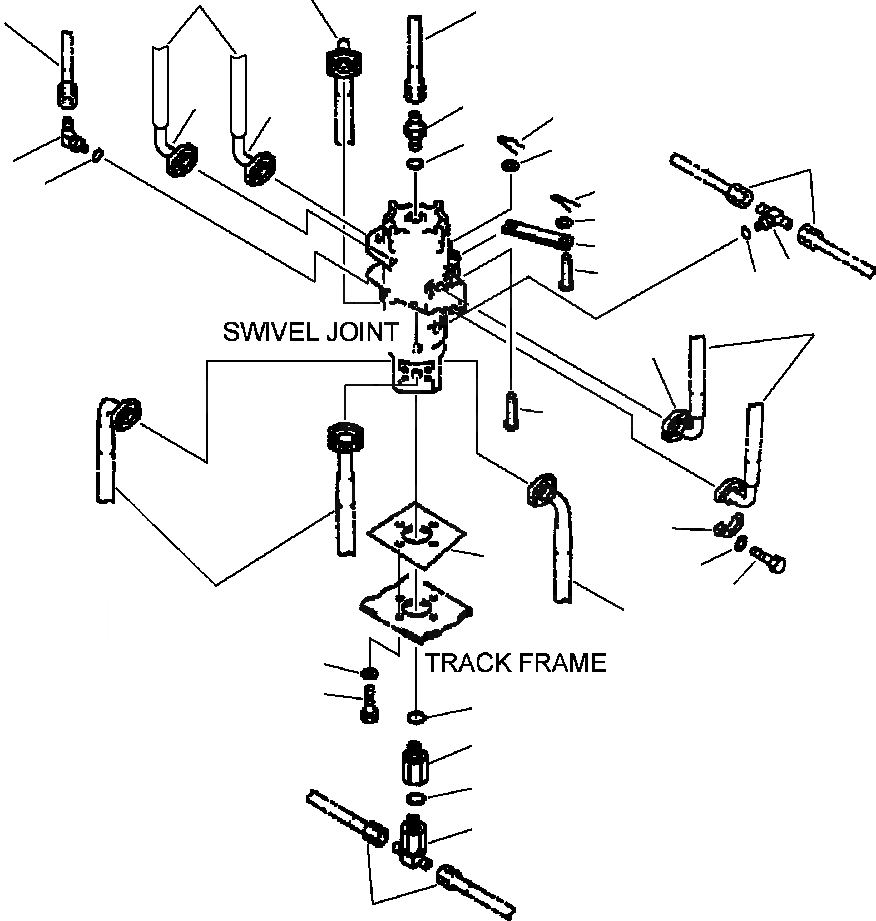 SWIVEL JOINT

TRACK FRAME