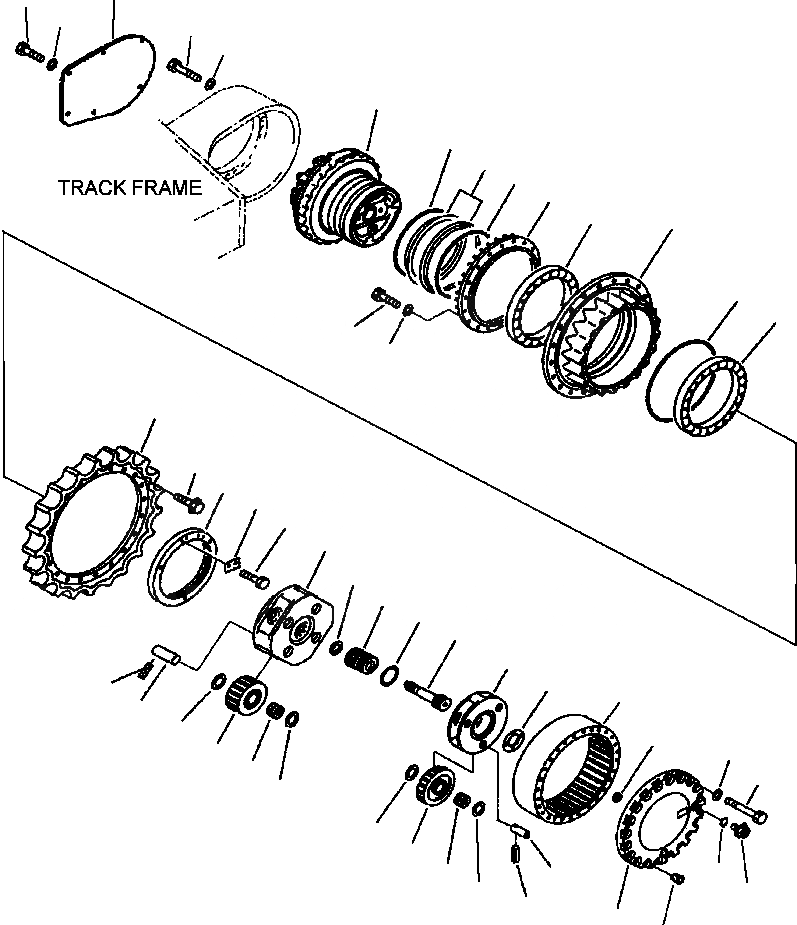 TRACK FRAME