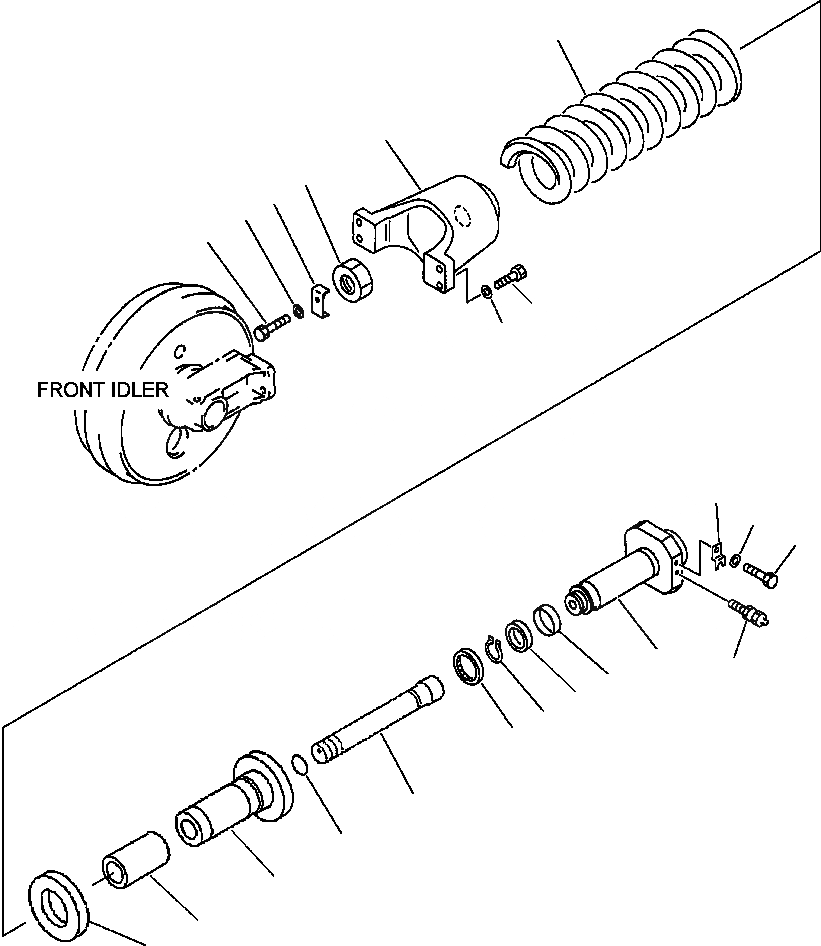 FRONT IDLER