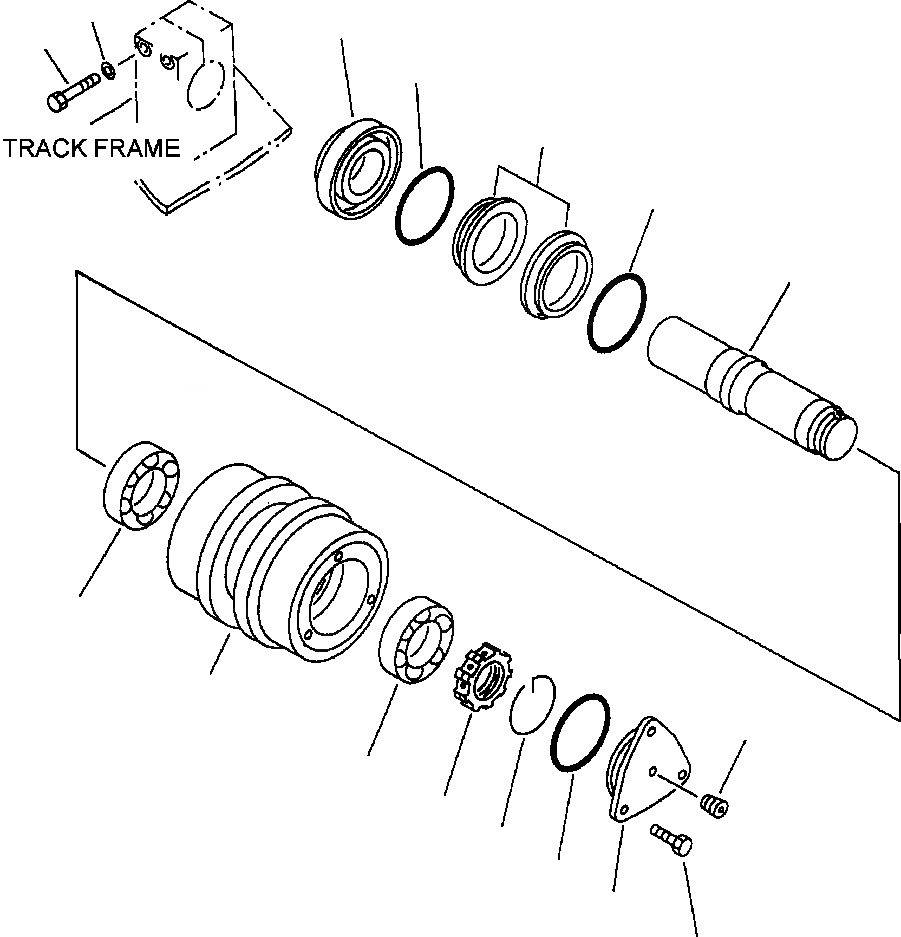 TRACK FRAME