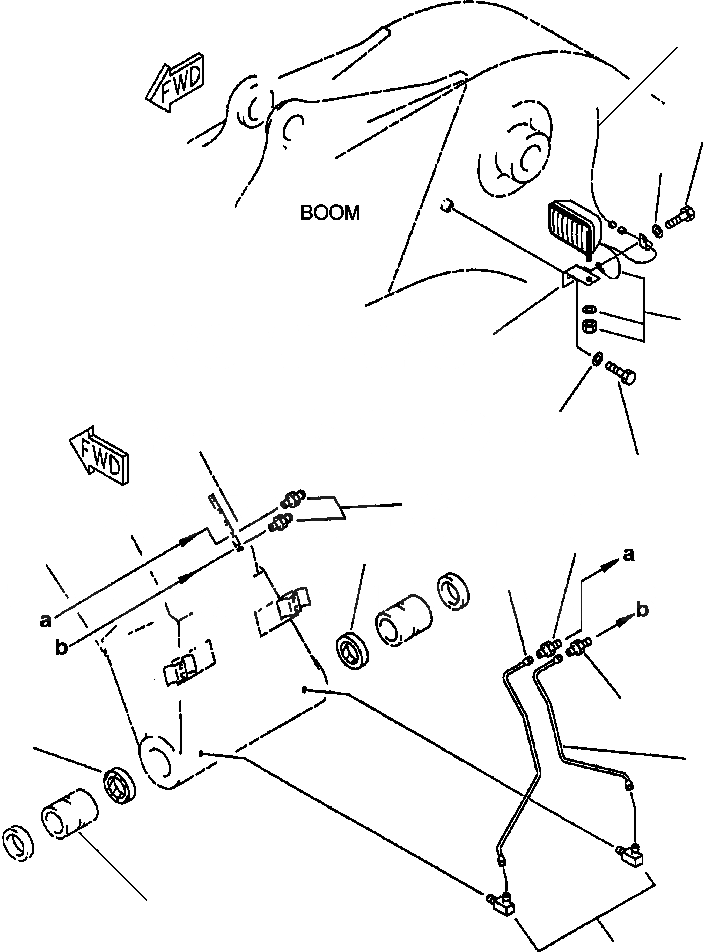 FWD

BOOM

FWD

a

b

a

b