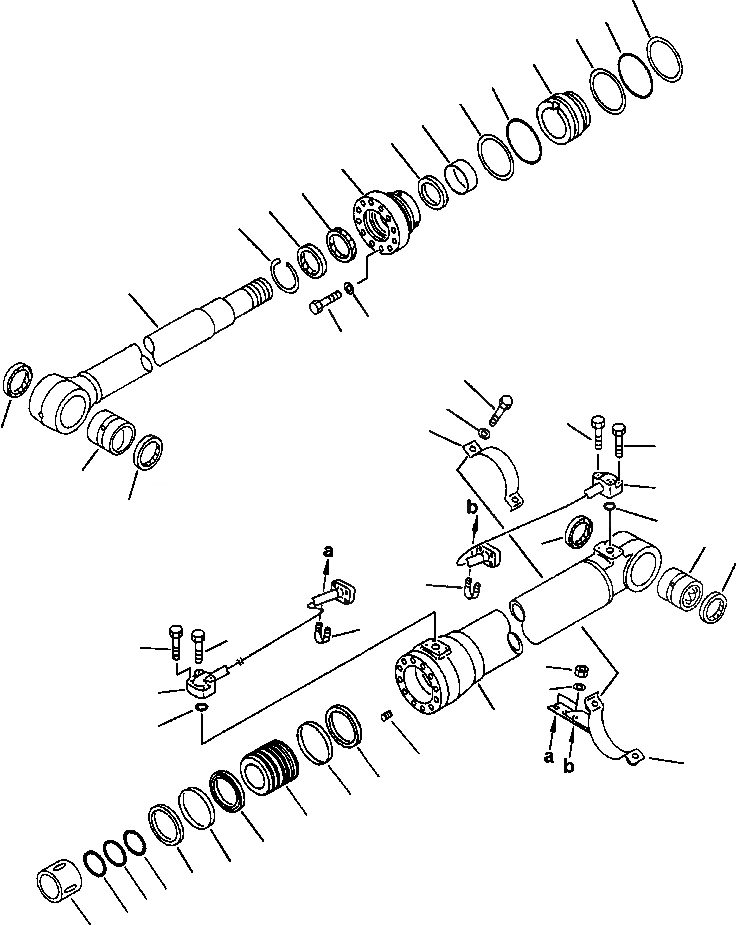 b
a
a
b