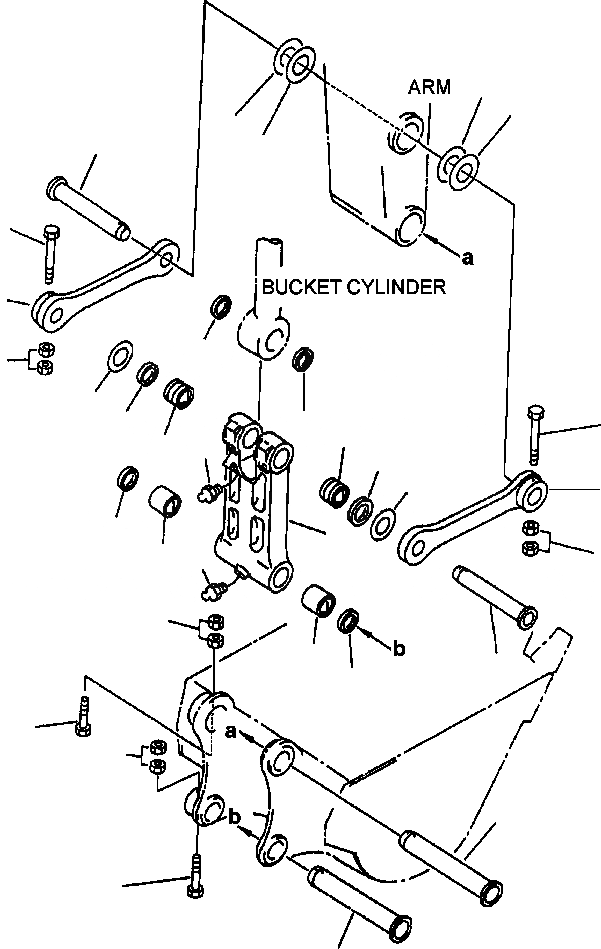 ARM

a

BUCKET CYLINDER

b

a

b